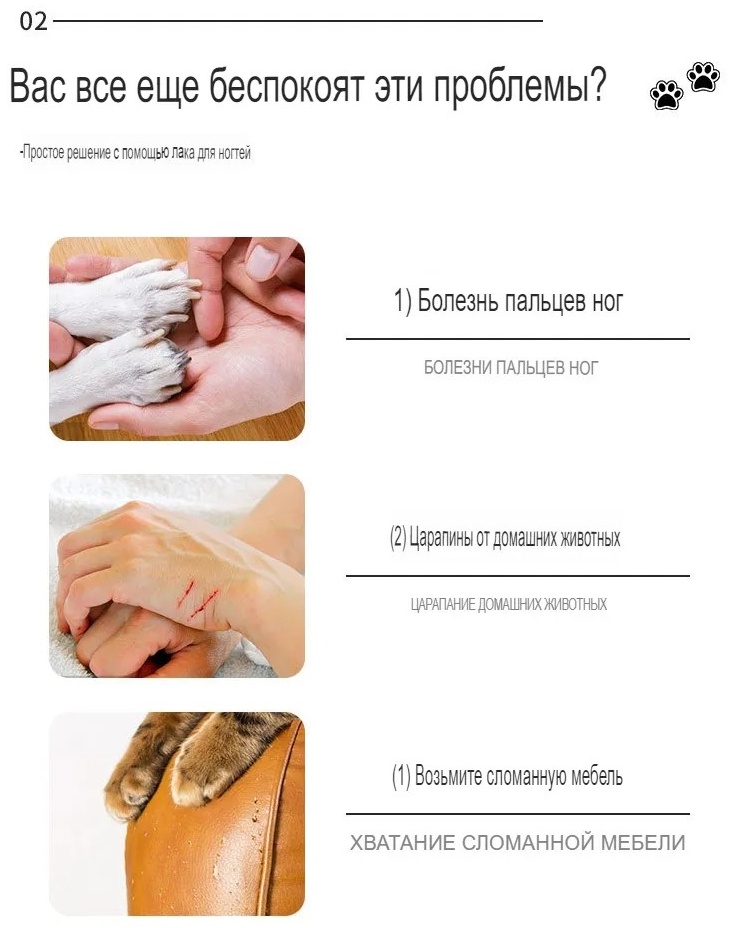 02

Вас все еще беспокоят эти проблемы?

-Простое решение с помощью лака для ногтей

1) Болезнь пальцев ног

БОЛЕЗНИ ПАЛЬЦЕВ НОГ

(2) Царапины от домашних животных

ЦАРАПАНИЕ ДОМАШНИХ ЖИВОТНЫХ

(1) Возьмите сломанную мебель

ХВАТАНИЕ СЛОМАННОЙ МЕБЕЛИ