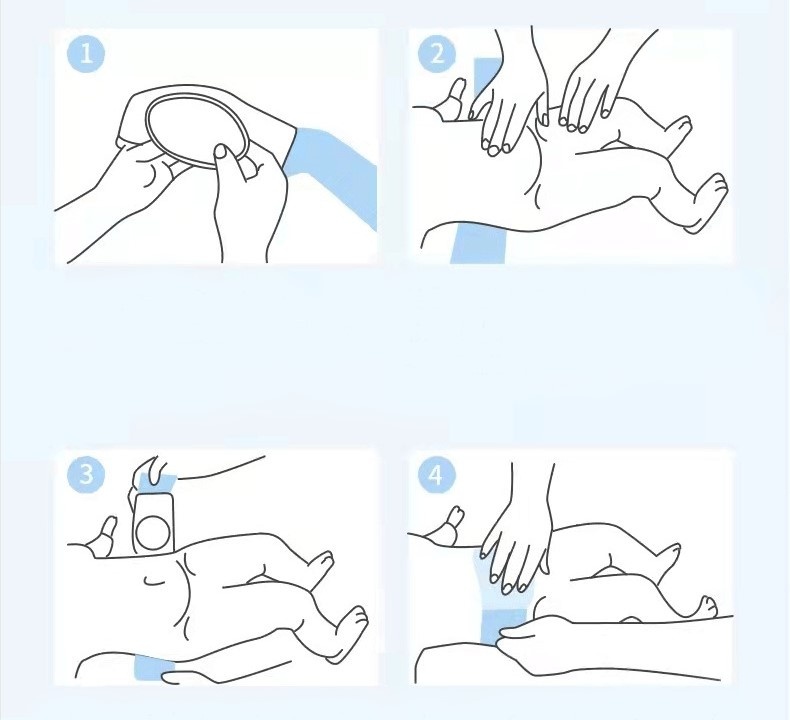 1

2

3

4