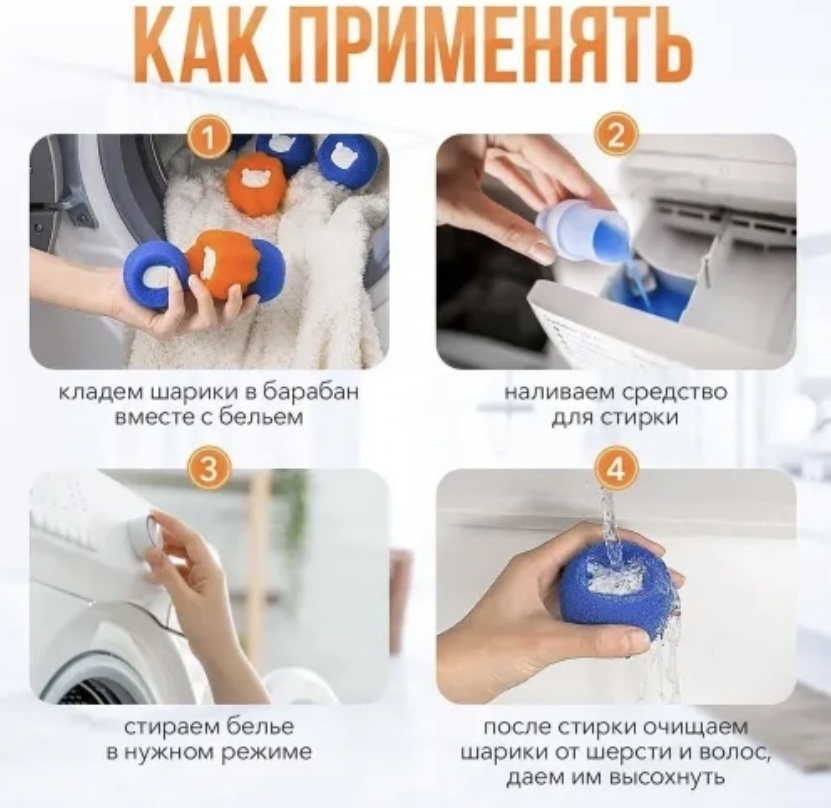 КАК ПРИМЕНЯТЬ

1

кладем шарики в барабан вместе с бельем

2

наливаем средство для стирки

3

стираем белье в нужном режиме

4

после стирки очищаем шарики от шерсти и волос, даем им высохнуть