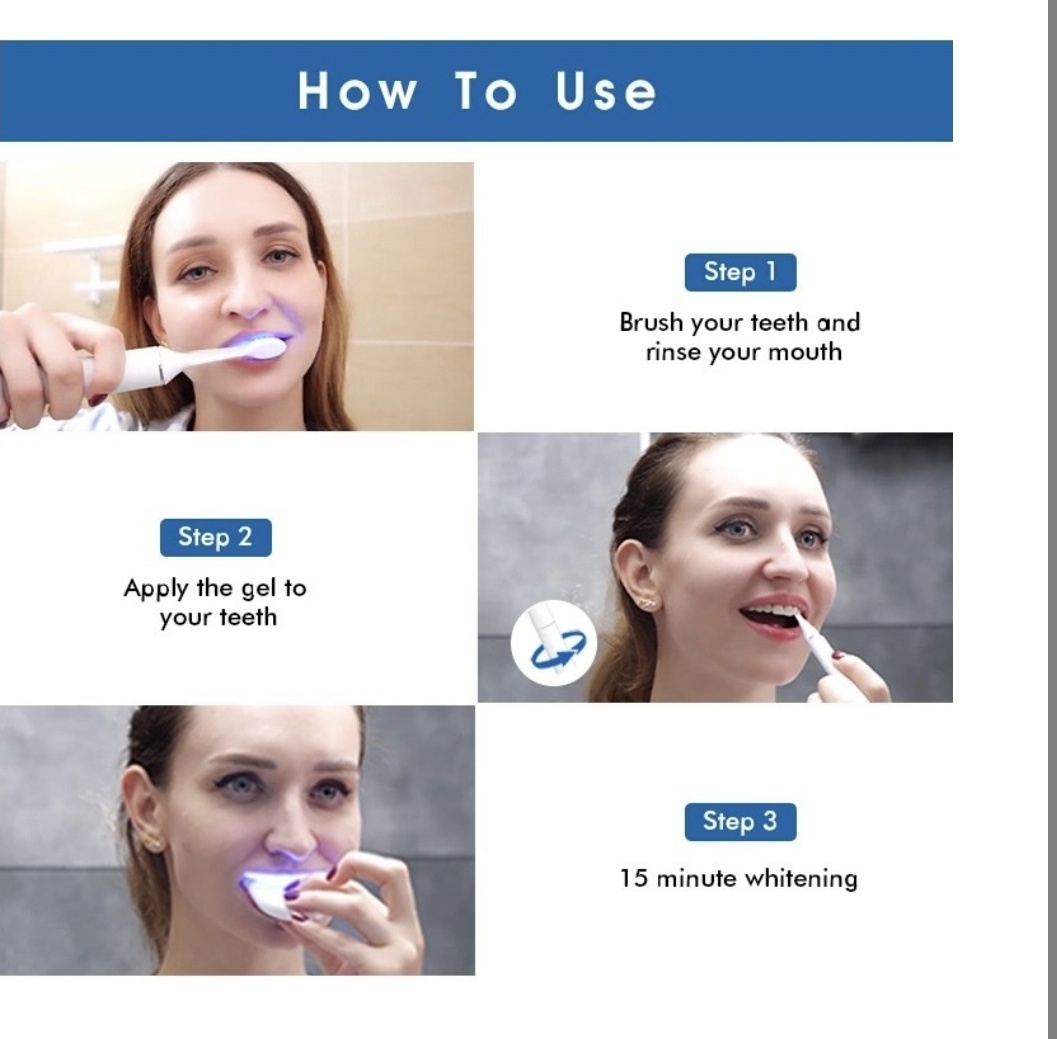 How To Use

Step 1

Brush your teeth and rinse your mouth

Step 2

Apply the gel to your teeth

Step 3

15 minute whitening