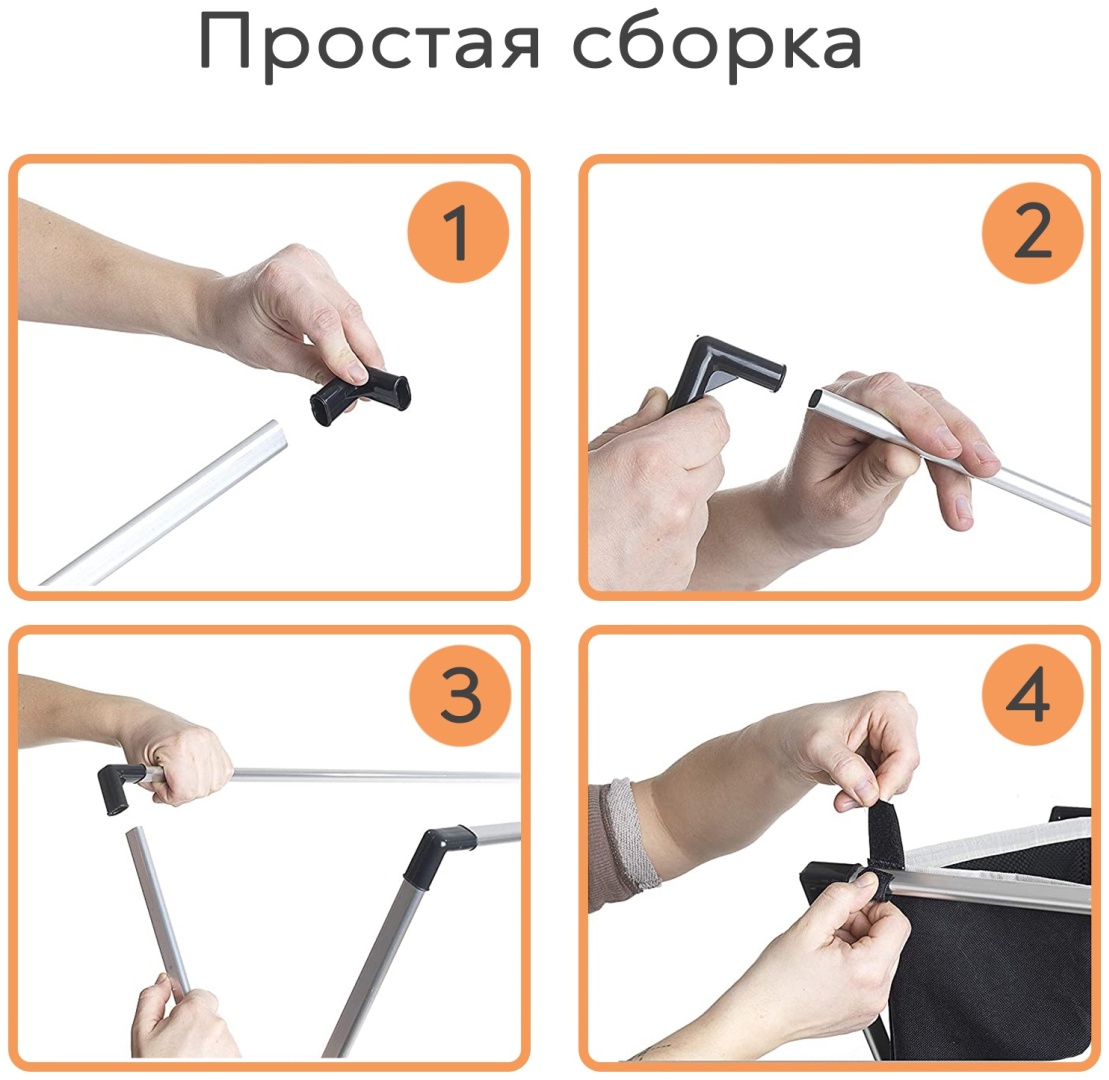 Простая сборка

1

2

3

4