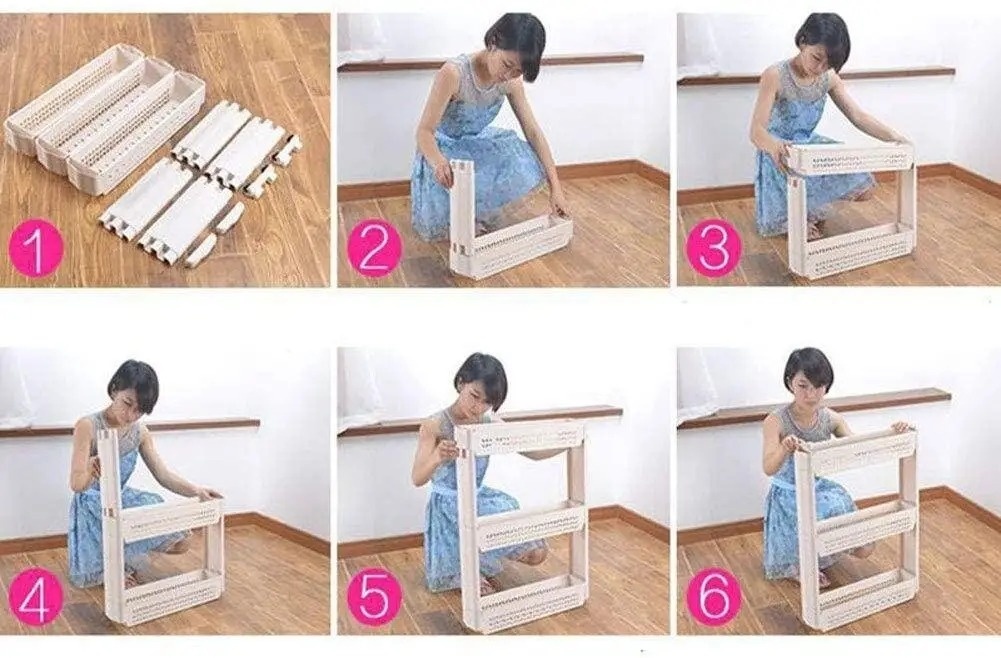 1

2

3

4

5

6