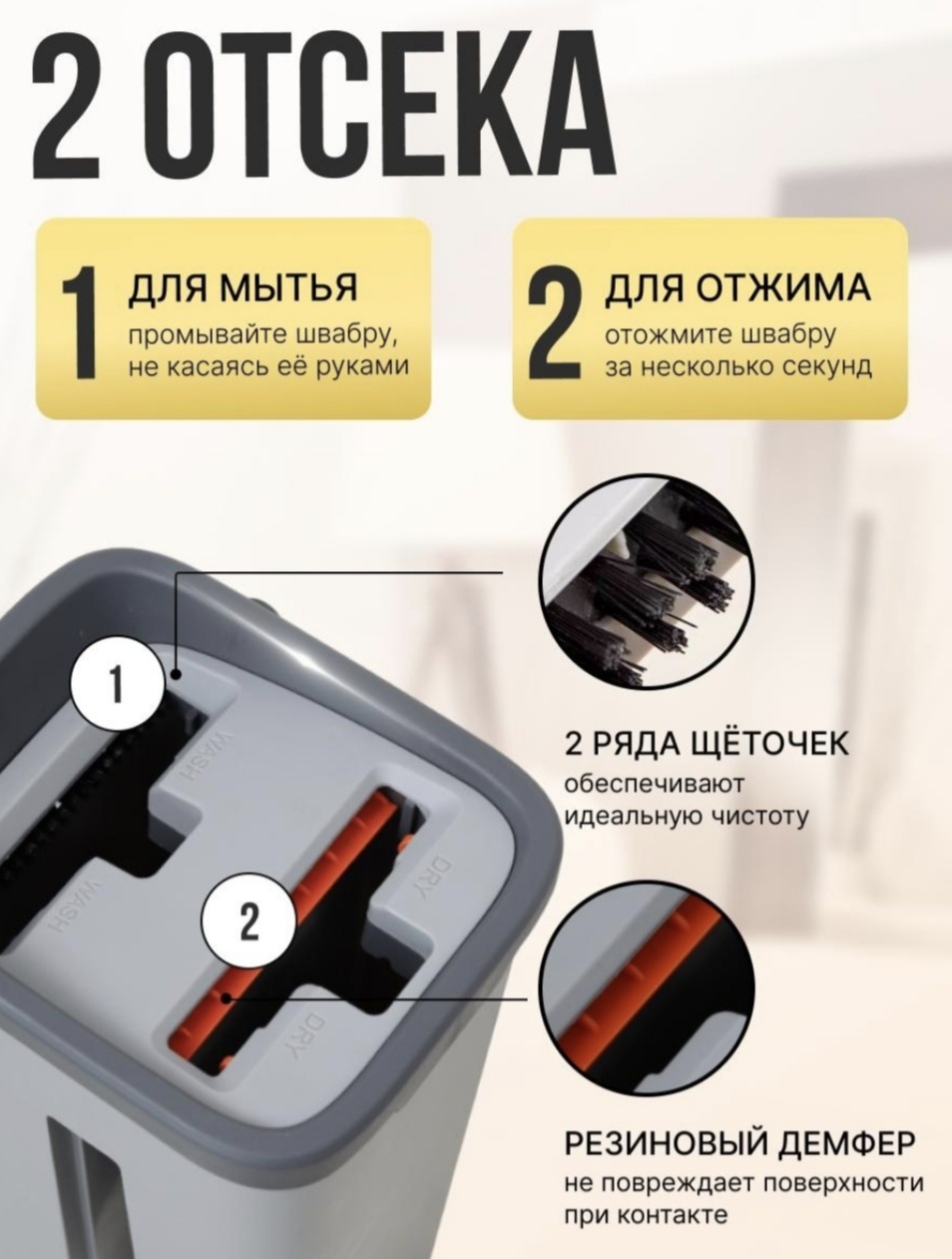 2 ОТСЕКА

1 ДЛЯ МЫТЬЯ
промывайте швабру, не касаясь её руками

2 ДЛЯ ОТЖИМА
отожмите швабру за несколько секунд

1

WASH

WASH

2

DRY

DRY

2 РЯДА ЩЁТОЧЕК
обеспечивают идеальную чистоту

РЕЗИНОВЫЙ ДЕМФЕР
не повреждает поверхности при контакте