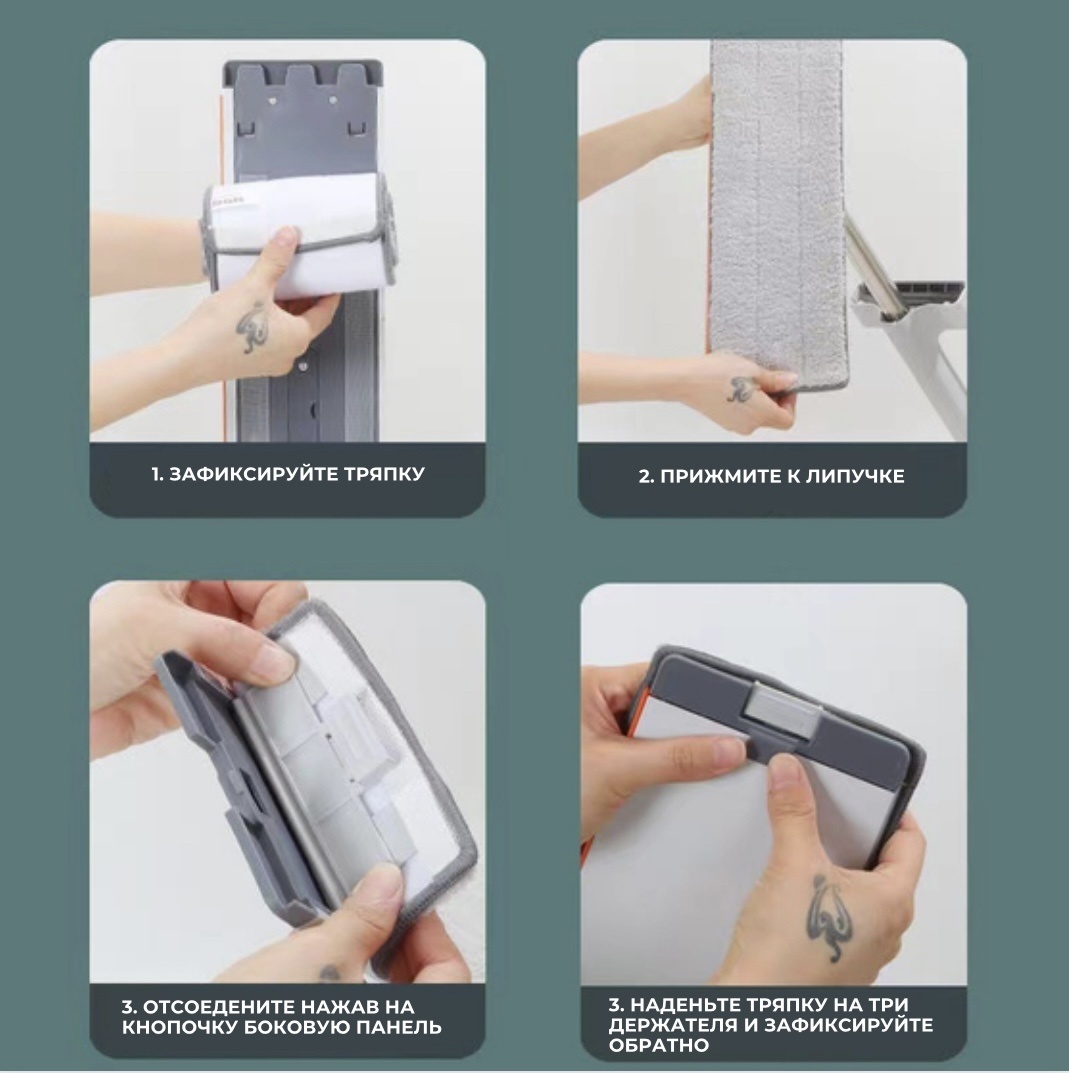 1. ЗАФИКСИРУЙТЕ ТРЯПКУ

2. ПРИЖМИТЕ К ЛИПУЧКЕ

3. ОТСОЕДЕНИТЕ НАЖАВ НА КНОПОЧКУ БОКОВУЮ ПАНЕЛЬ

3. НАДЕНЬТЕ ТРЯПКУ НА ТРИ ДЕРЖАТЕЛЯ И ЗАФИКСИРУЙТЕ ОБРАТНО