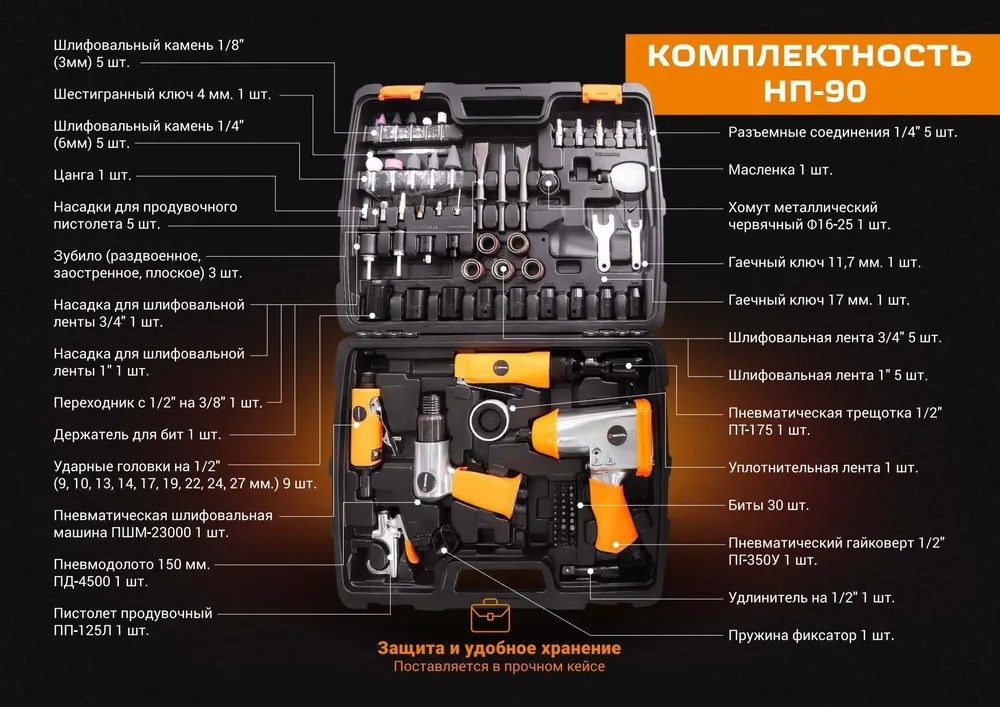 КОМПЛЕКТНОСТЬ
НП-90

Шлифовальный камень 1/8" (3мм) 5 шт.

Шестигранный ключ 4 мм. 1 шт.

Шлифовальный камень 1/4" (6мм) 5 шт.

Цанга 1 шт.

Насадки для продувочного пистолета 5 шт.

Зубило (раздвоенное, заостренное, плоское) 3 шт.

Насадка для шлифовальной ленты 3/4" 1 шт.

Насадка для шлифовальной ленты 1" 1 шт.

Переходник с 1/2" на 3/8" 1 шт.

Держатель для бит 1 шт.

Ударные головки на 1/2" (9, 10, 13, 14, 17, 19, 22, 24, 27 мм.) 9 шт.

Пневматическая шлифовальная машина ПШМ-23000 1 шт.

Пневмодолото 150 мм. ПД-4500 1 шт.

Пистолет продувочный ПП-125Л 1 шт.

Разъемные соединения 1/4" 5 шт.

Масленка 1 шт.

Хомут металлический червячный Ф16-25 1 шт.

Гаечный ключ 11,7 мм. 1 шт.

Гаечный ключ 17 мм. 1 шт.

Шлифовальная лента 3/4" 5 шт.

Шлифовальная лента 1" 5 шт.

Пневматическая трещотка 1/2" ПТ-175 1 шт.

Уплотнительная лента 1 шт.

Биты 30 шт.

Пневматический гайковерт 1/2" ПГ-350У 1 шт.

Удлинитель на 1/2" 1 шт.

Пружина фиксатор 1 шт.

Защита и удобное хранение
Поставляется в прочном кейсе