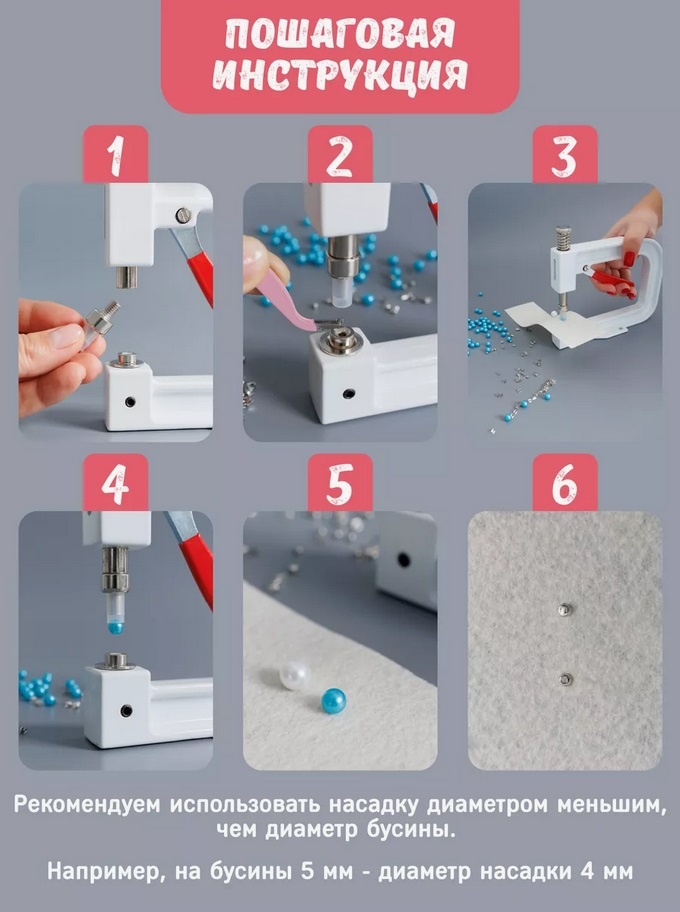 ПОШАГОВАЯ ИНСТРУКЦИЯ

1

2

3

4

5

6

Рекомендуем использовать насадку диаметром меньшим, чем диаметр бусины.

Например, на бусины 5 мм - диаметр насадки 4 мм