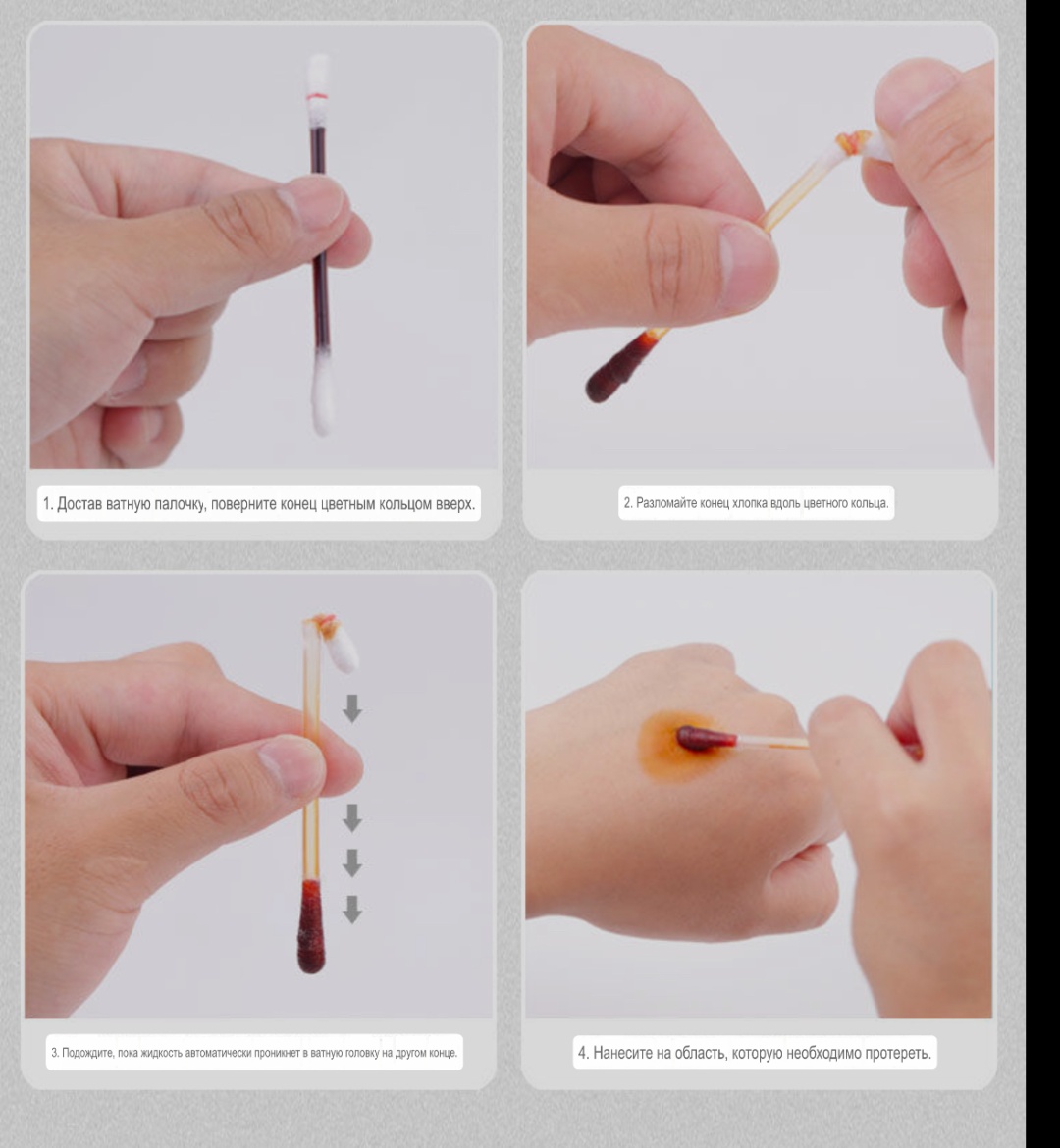 1. Достав ватную палочку, поверните конец цветным кольцом вверх.

2. Разломайте конец хлопка вдоль цветного кольца.

3. Подождите, пока жидкость автоматически проникнет в ватную головку на другом конце.

4. Нанесите на область, которую необходимо протереть.