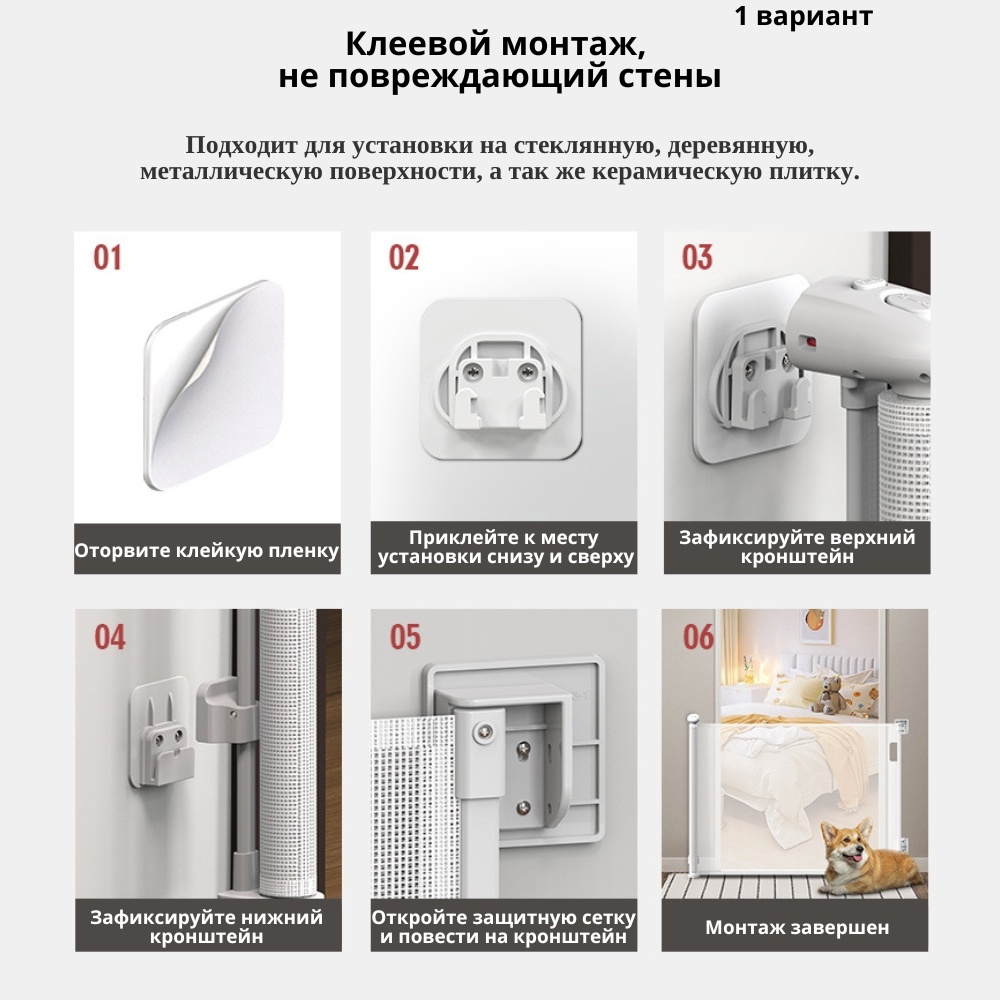 1 вариант

Клеевой монтаж,
не повреждающий стены

Подходит для установки на стеклянную, деревянную, металлическую поверхности, а так же керамическую плитку.

01

Оторвите клейкую пленку

02

Приклейте к месту установки снизу и сверху

03

Зафиксируйте верхний кронштейн

04

Зафиксируйте нижний кронштейн

05

Откройте защитную сетку и повести на кронштейн

06

Монтаж завершен