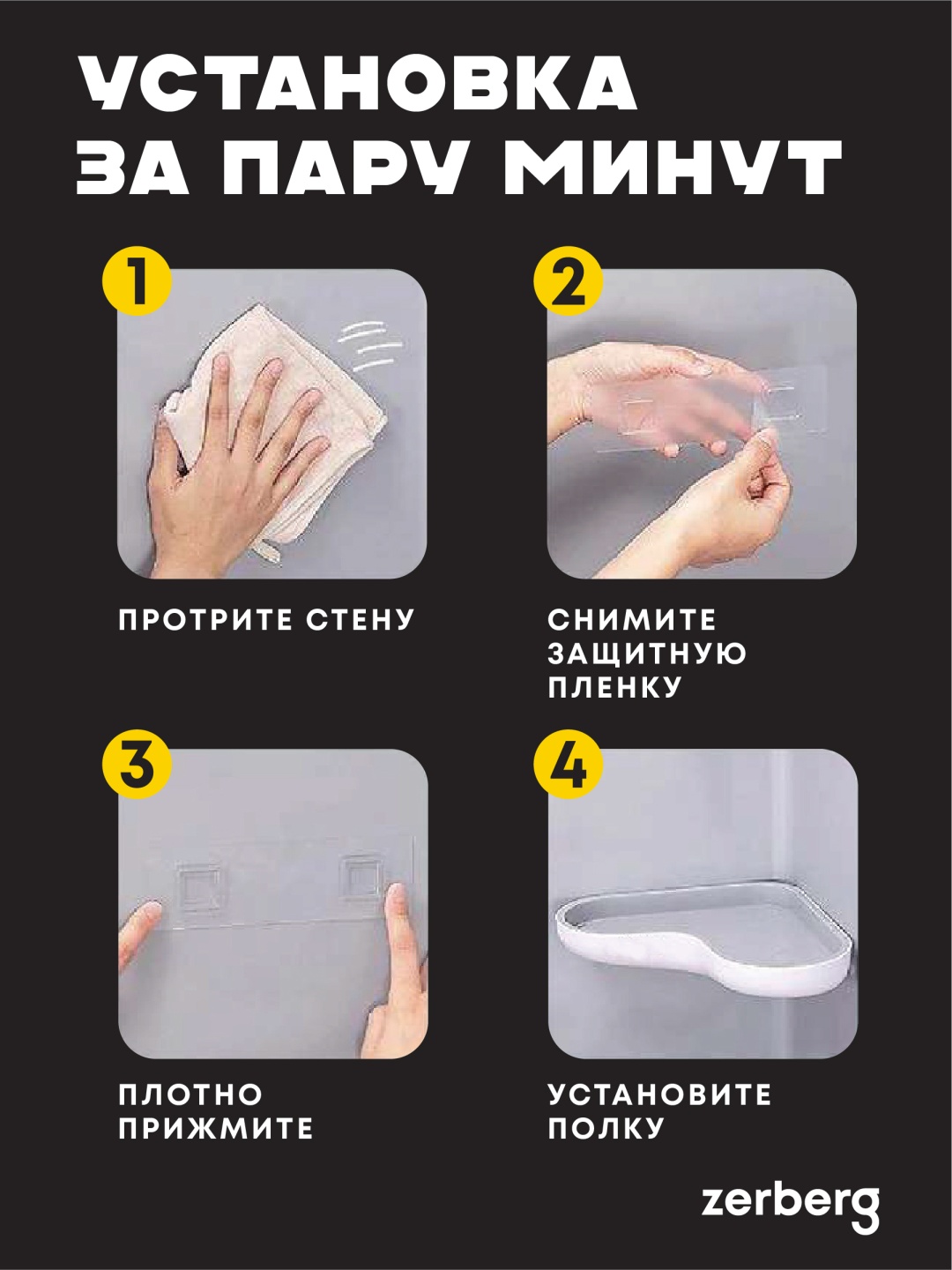 УСТАНОВКА ЗА ПАРУ МИНУТ

1

ПРОТРИТЕ СТЕНУ

2

СНИМИТЕ ЗАЩИТНУЮ ПЛЕНКУ

3

ПЛОТНО ПРИЖМИТЕ

4

УСТАНОВИТЕ ПОЛКУ

zerberg