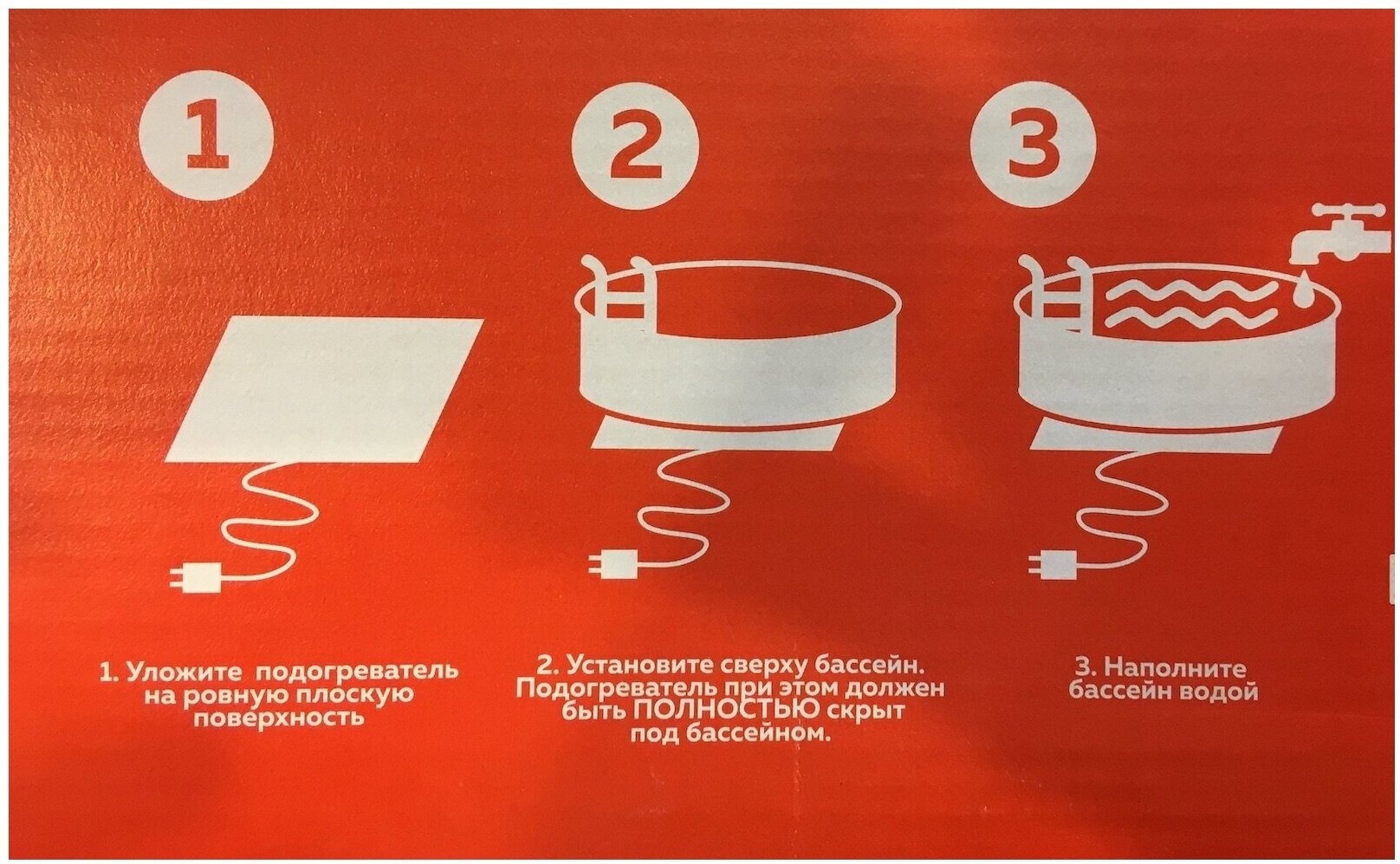 1

2

3

1. Уложите подогреватель на ровную плоскую поверхность

2. Установите сверху бассейн. Подогреватель при этом должен быть ПОЛНОСТЬЮ скрыт под бассейном.

3. Наполните бассейн водой