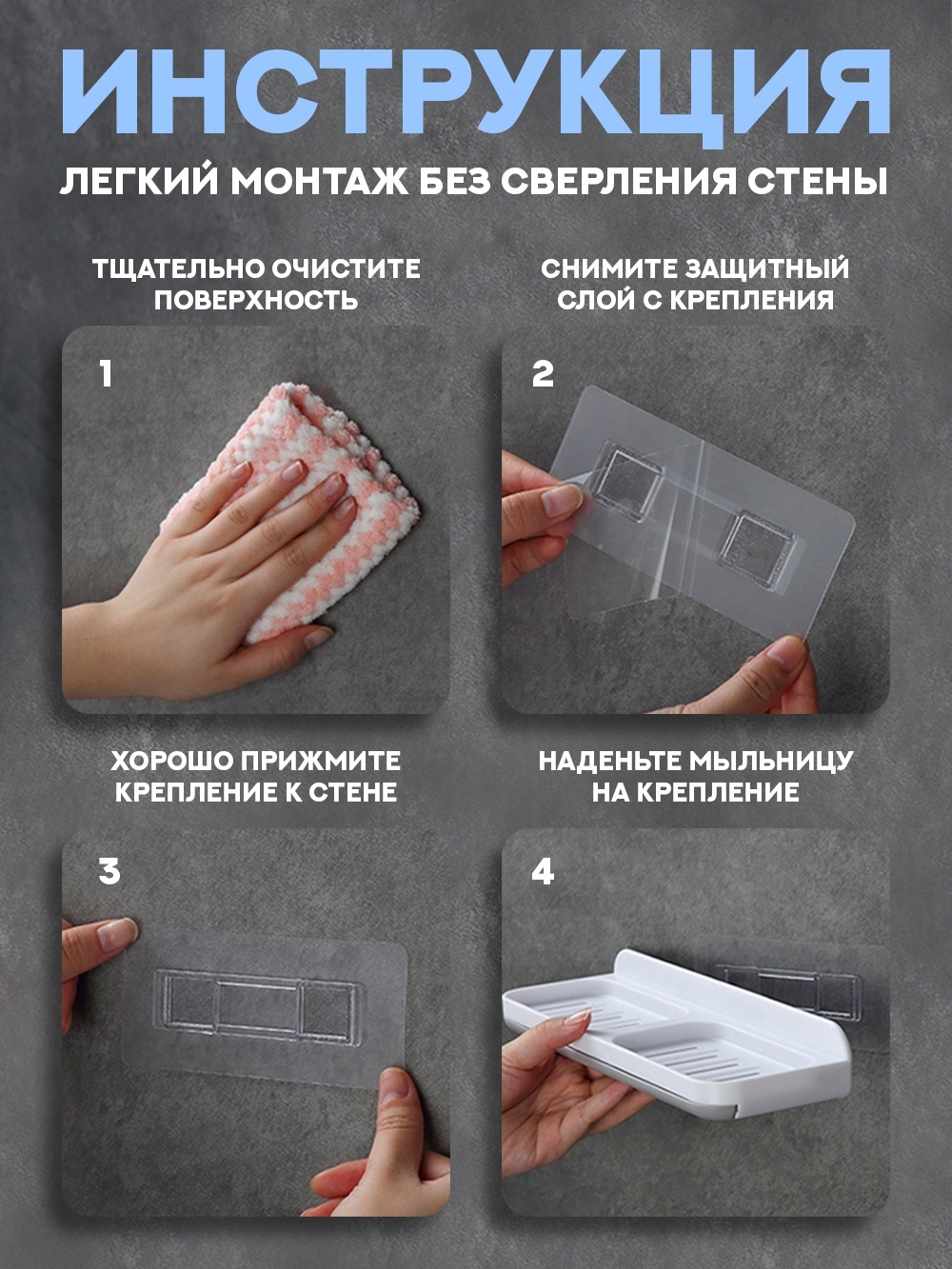 ИНСТРУКЦИЯ

ЛЕГКИЙ МОНТАЖ БЕЗ СВЕРЛЕНИЯ СТЕНЫ

ТЩАТЕЛЬНО ОЧИСТИТЕ ПОВЕРХНОСТЬ

1

СНИМИТЕ ЗАЩИТНЫЙ СЛОЙ С КРЕПЛЕНИЯ

2

ХОРОШО ПРИЖМИТЕ КРЕПЛЕНИЕ К СТЕНЕ

3

НАДЕНЬТЕ МЫЛЬНИЦУ НА КРЕПЛЕНИЕ

4