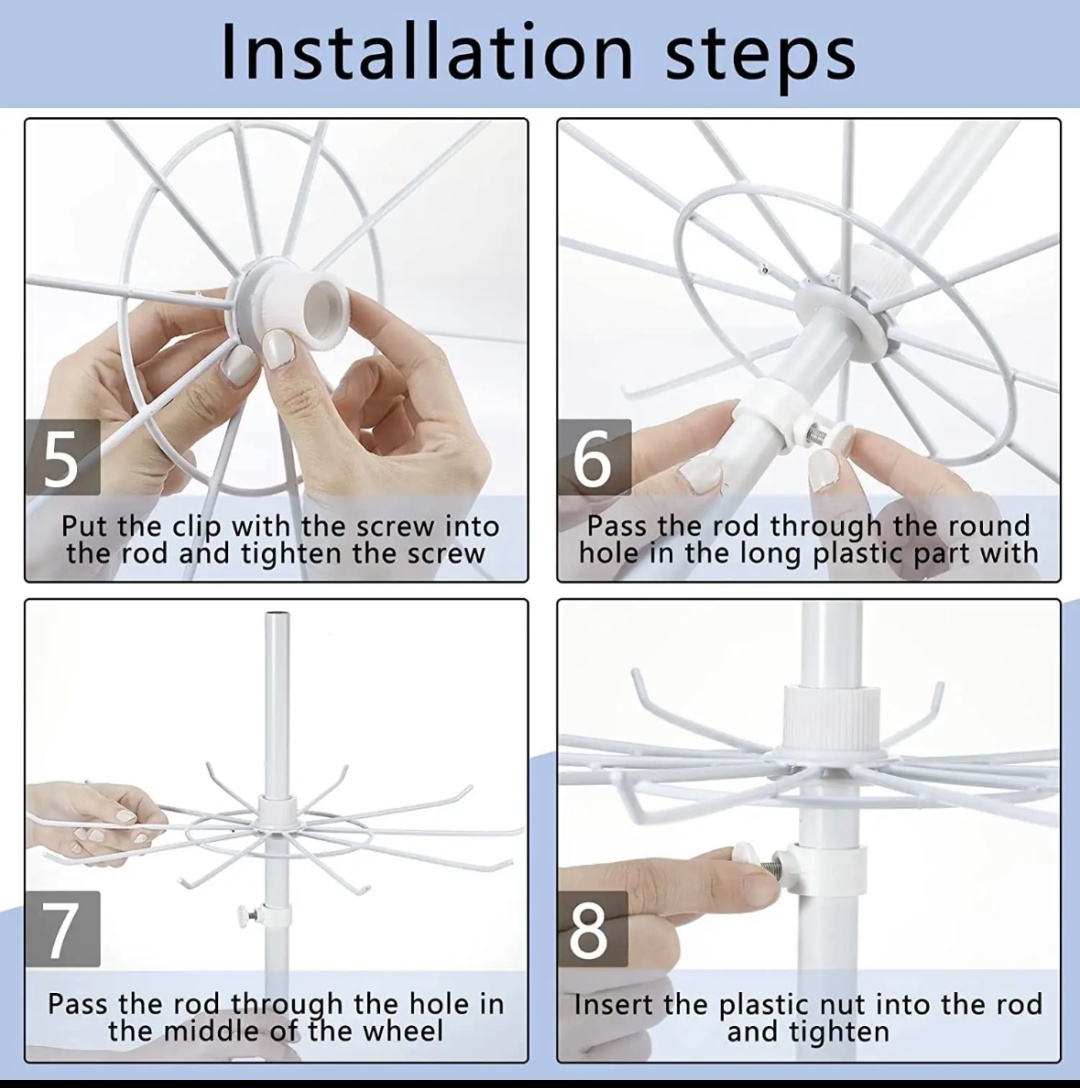 Installation steps

5

Put the clip with the screw into the rod and tighten the screw

6

Pass the rod through the round hole in the long plastic part with

7

Pass the rod through the hole in the middle of the wheel

8

Insert the plastic nut into the rod and tighten