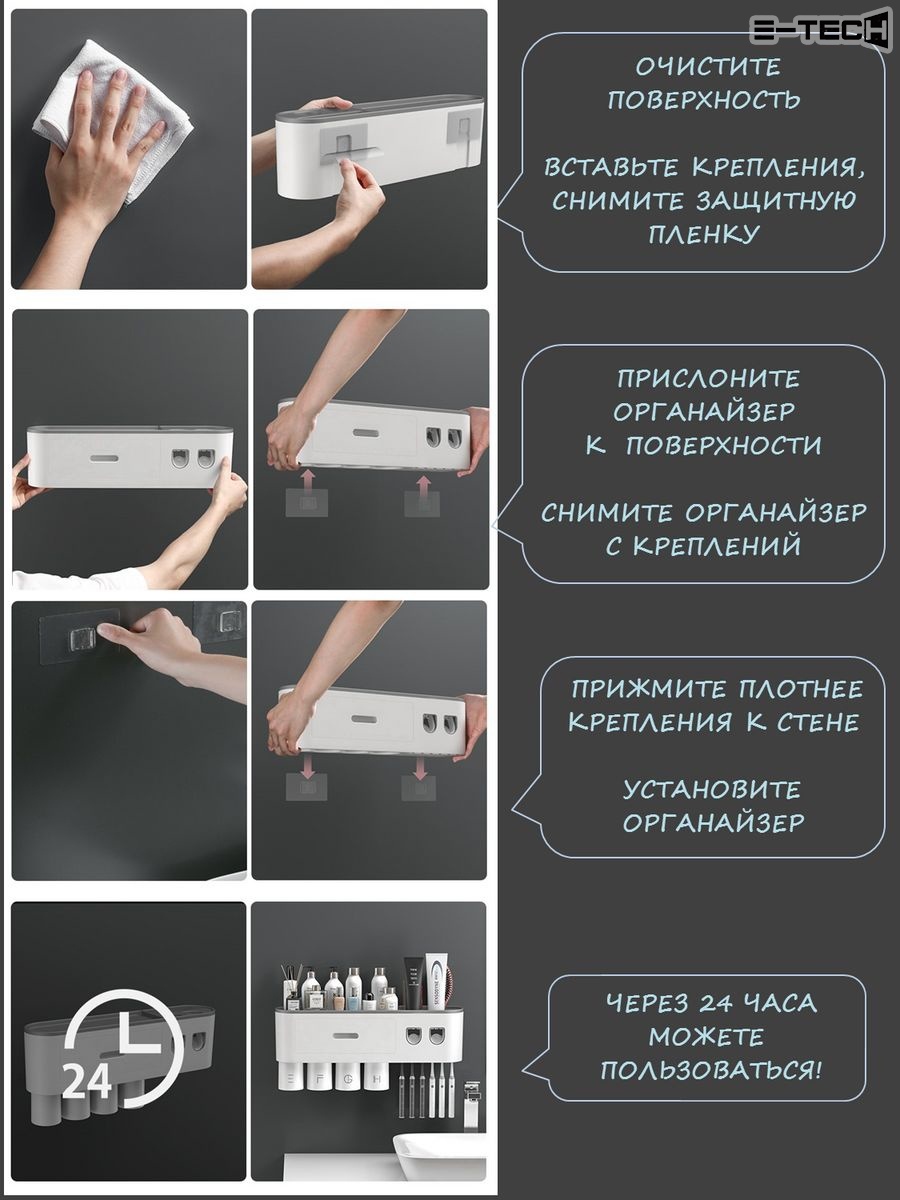 E-TECH

ОЧИСТИТЕ ПОВЕРХНОСТЬ

ВСТАВЬТЕ КРЕПЛЕНИЯ, СНИМИТЕ ЗАЩИТНУЮ ПЛЕНКУ

ПРИСЛОНИТЕ ОРГАНАЙЗЕР К ПОВЕРХНОСТИ

СНИМИТЕ ОРГАНАЙЗЕР С КРЕПЛЕНИЙ

ПРИЖМИТЕ ПЛОТНЕЕ КРЕПЛЕНИЯ К СТЕНЕ

УСТАНОВИТЕ ОРГАНАЙЗЕР

24

ЧЕРЕЗ 24 ЧАСА МОЖЕТЕ ПОЛЬЗОВАТЬСЯ!