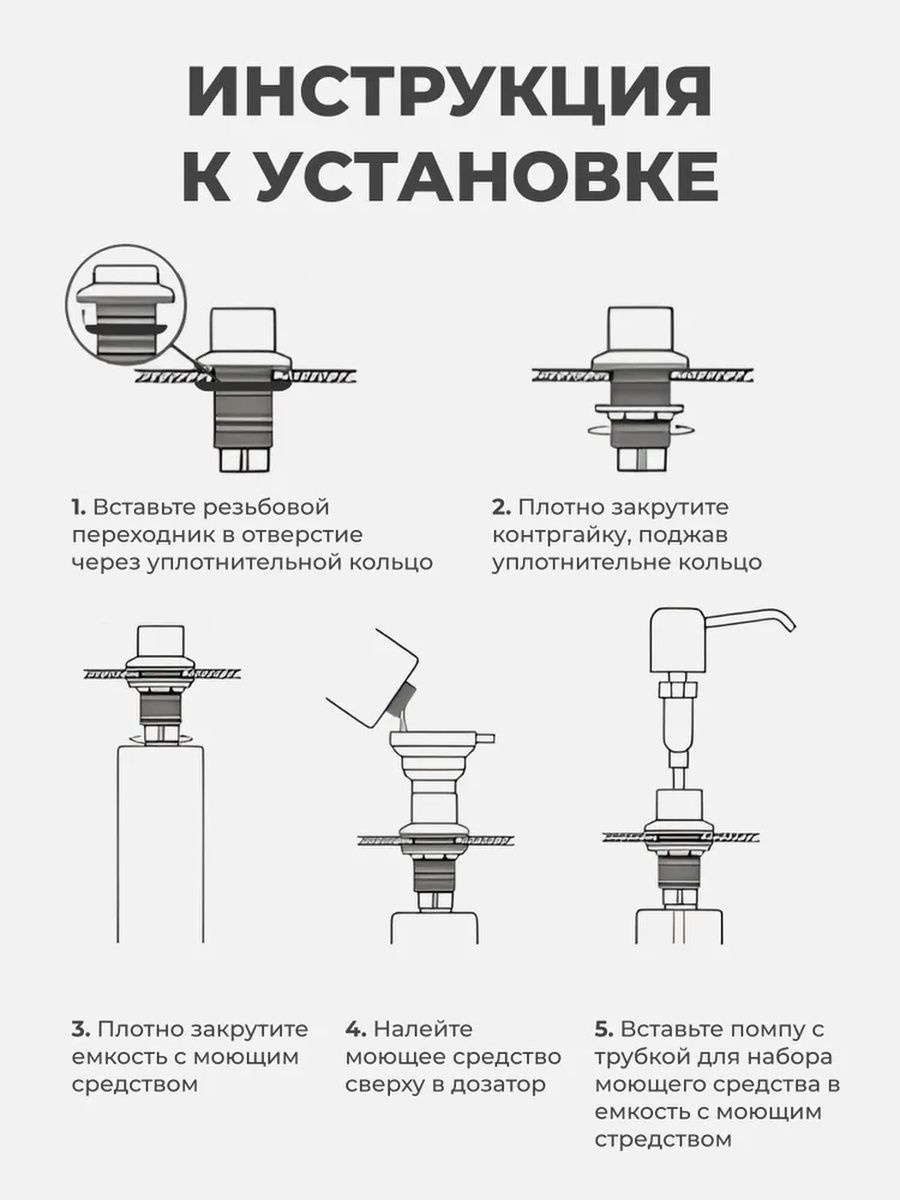 ИНСТРУКЦИЯ К УСТАНОВКЕ

1. Вставьте резьбовой переходник в отверстие через уплотнительной кольцо

2. Плотно закрутите контргайку, поджав уплотнительне кольцо

3. Плотно закрутите емкость с моющим средством

4. Налейте моющее средство сверху в дозатор

5. Вставьте помпу с трубкой для набора моющего средства в емкость с моющим стредством