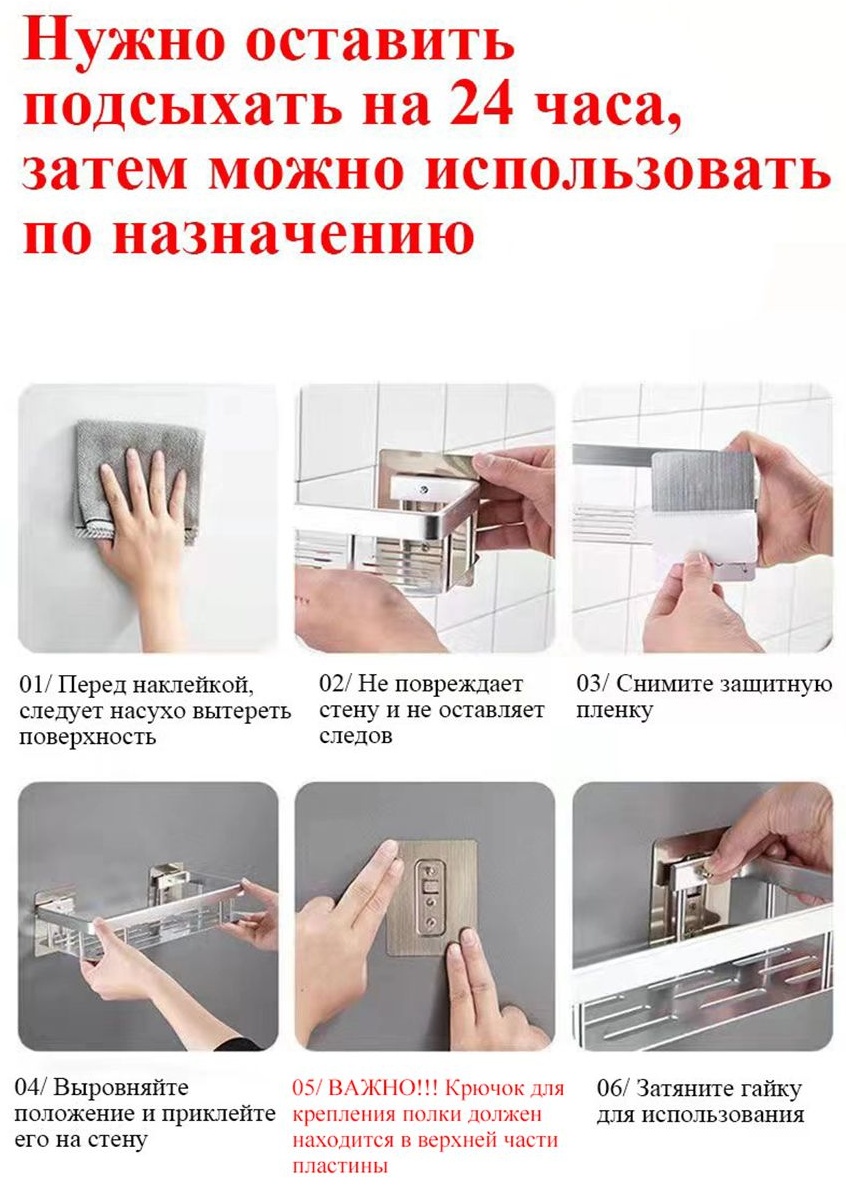 Нужно оставить подсыхать на 24 часа, затем можно использовать по назначению

01/ Перед наклейкой, следует насухо вытереть поверхность

02/ Не повреждает стену и не оставляет следов

03/ Снимите защитную пленку

04/ Выровняйте положение и приклейте его на стену

05/ ВАЖНО!!! Крючок для крепления полки должен находится в верхней части пластины

06/ Затяните гайку для использования