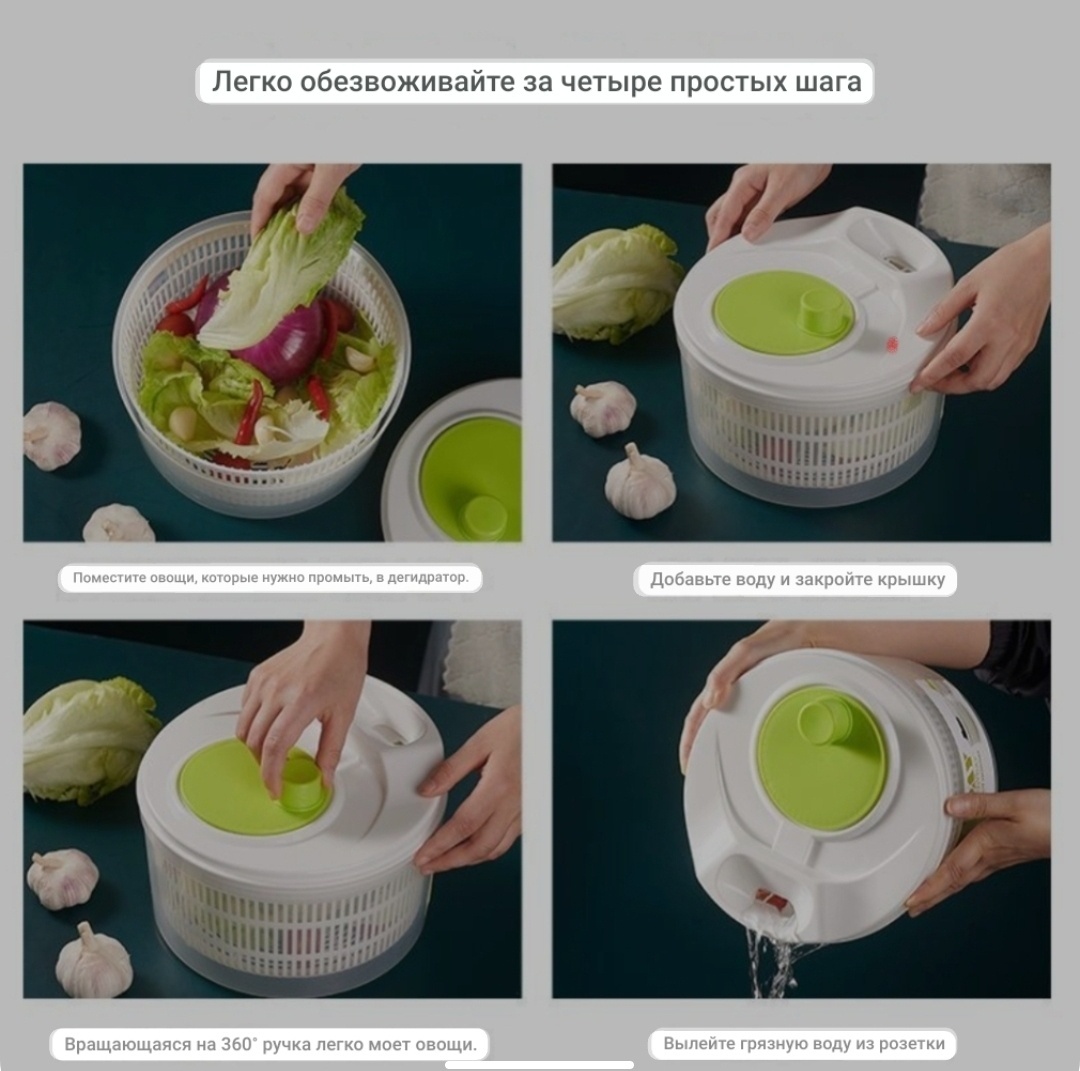 Легко обезвоживайте за четыре простых шага

Поместите овощи, которые нужно промыть, в дегидратор.

Добавьте воду и закройте крышку

Вращающаяся на 360° ручка легко моет овощи.

Вылейте грязную воду из розетки