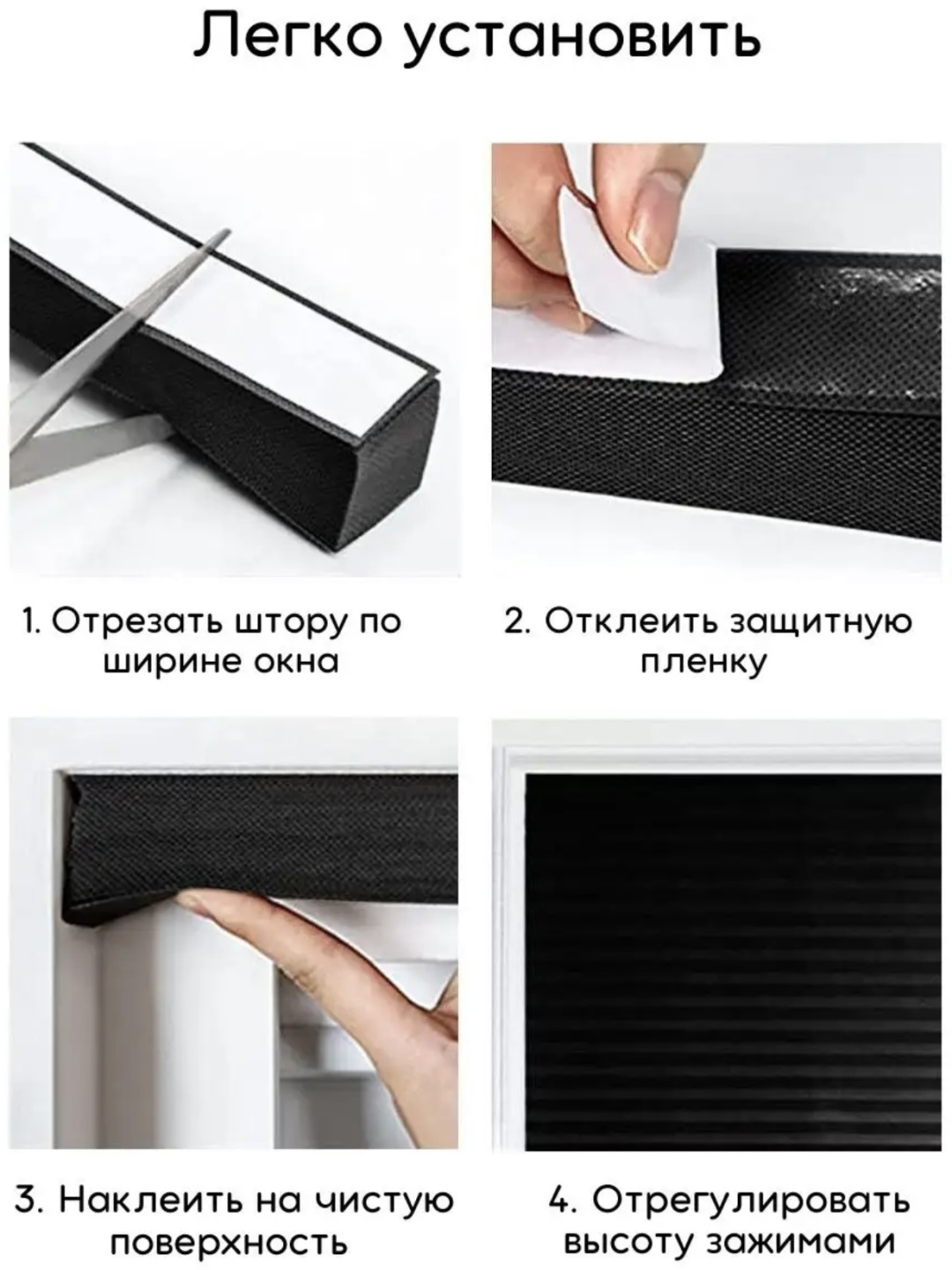 Легко установить

1. Отрезать штору по ширине окна

2. Отклеить защитную пленку

3. Наклеить на чистую поверхность

4. Отрегулировать высоту зажимами