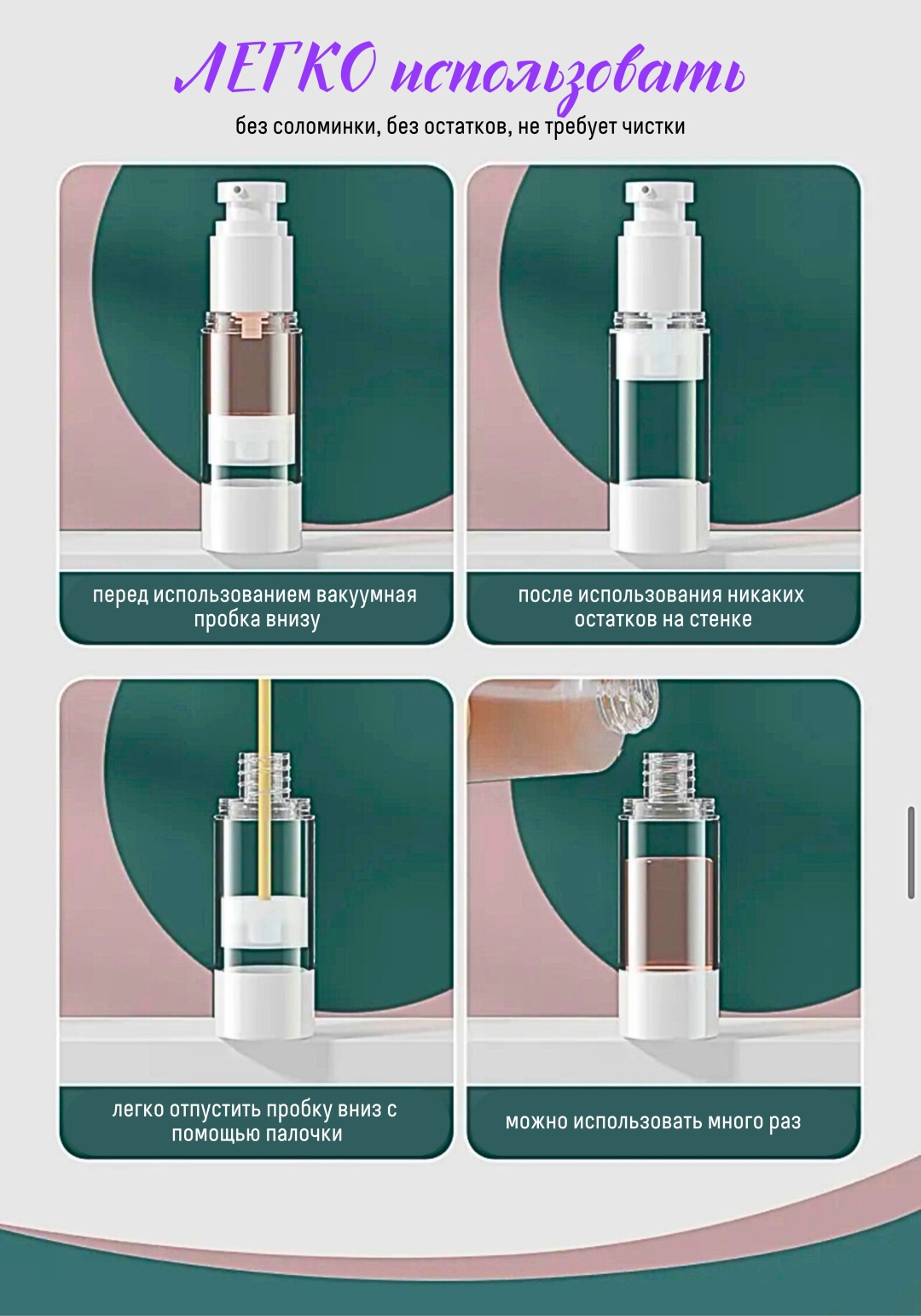 ЛЕГКО использовать
без соломинки, без остатков, не требует чистки

перед использованием вакуумная пробка внизу

после использования никаких остатков на стенке

легко отпустить пробку вниз с помощью палочки

можно использовать много раз