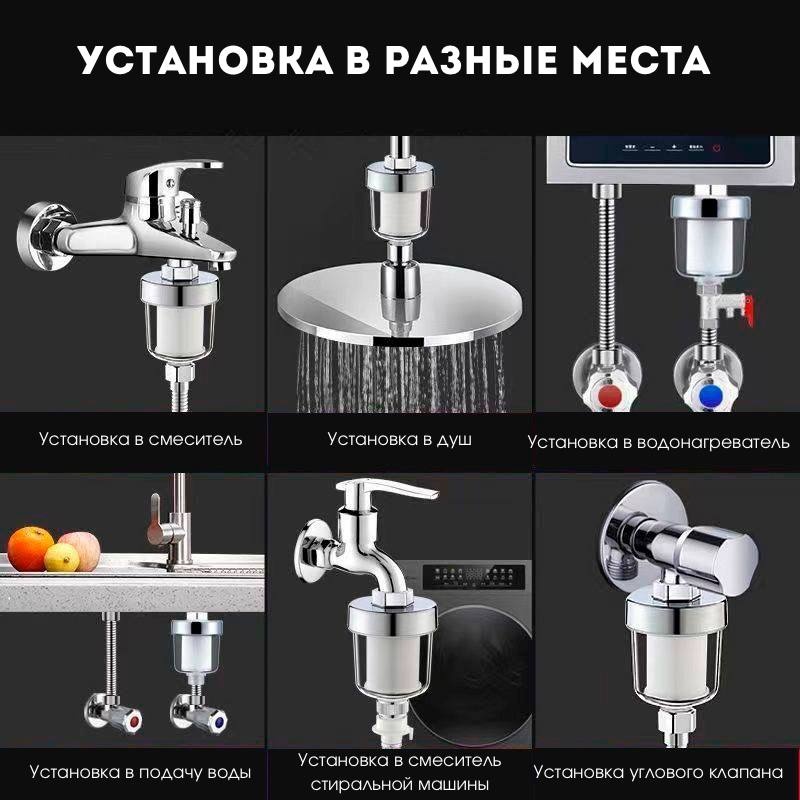 УСТАНОВКА В РАЗНЫЕ МЕСТА

Установка в смеситель

Установка в душ

Установка в водонагреватель

Установка в подачу воды

Установка в смеситель стиральной машины

Установка углового клапана