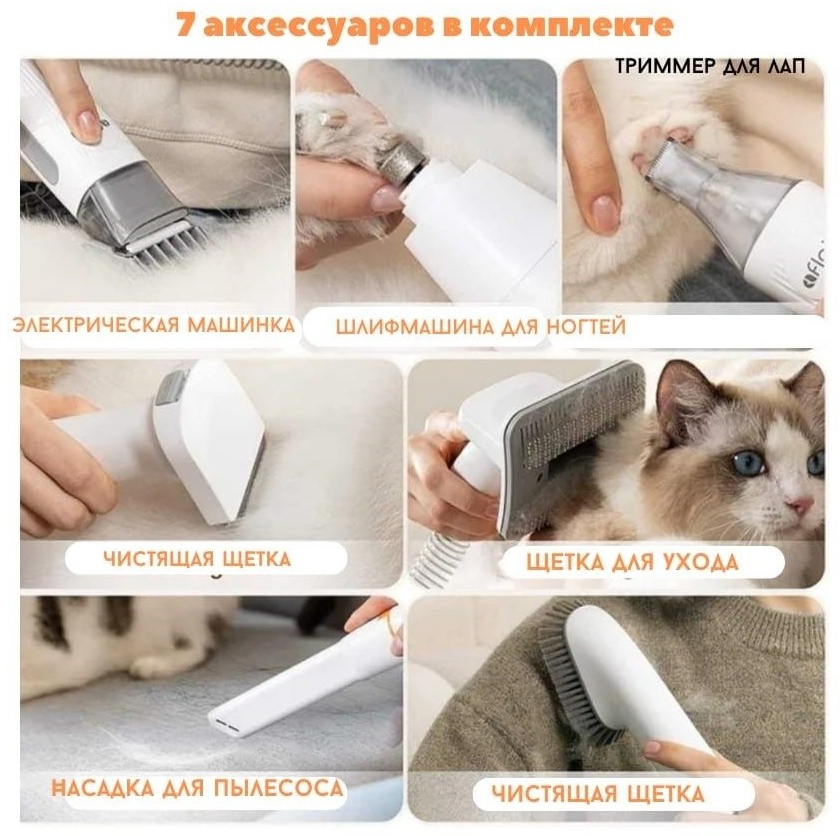 7 аксессуаров в комплекте

ТРИММЕР ДЛЯ ЛАП

ЭЛЕКТРИЧЕСКАЯ МАШИНКА

ШЛИФМАШИНА ДЛЯ НОГТЕЙ

ЧИСТЯЩАЯ ЩЕТКА

ЩЕТКА ДЛЯ УХОДА

НАСАДКА ДЛЯ ПЫЛЕСОСА

ЧИСТЯЩАЯ ЩЕТКА