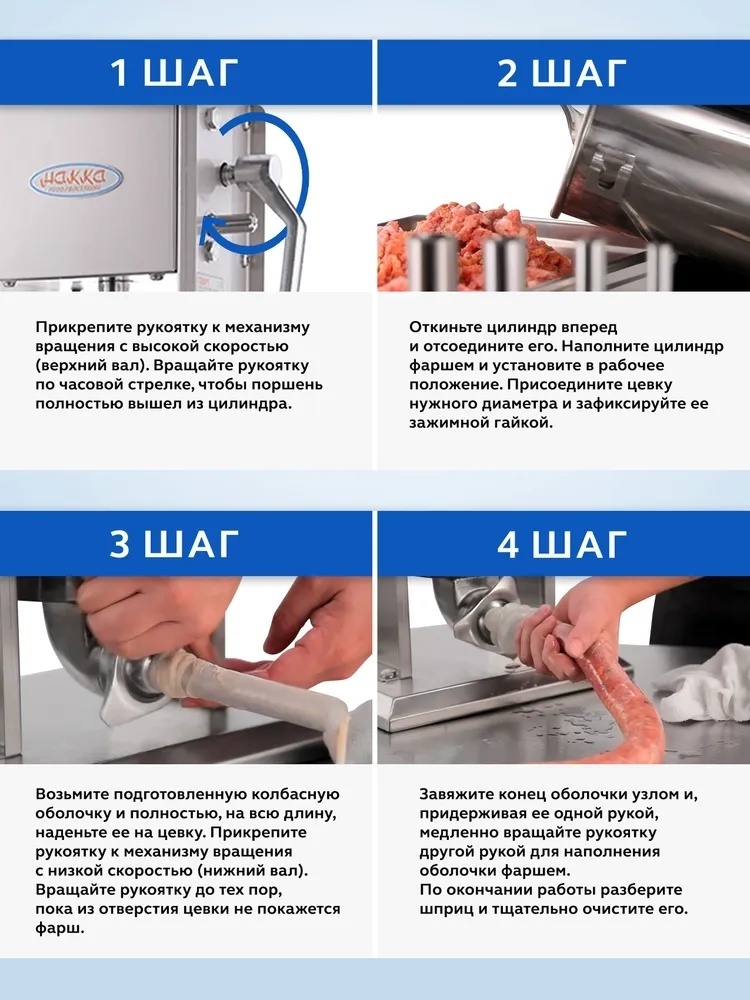 1 ШАГ

HAKKA

Прикрепите рукоятку к механизму вращения с высокой скоростью (верхний вал). Вращайте рукоятку по часовой стрелке, чтобы поршень полностью вышел из цилиндра.

2 ШАГ

Откиньте цилиндр вперед и отсоедините его. Наполните цилиндр фаршем и установите в рабочее положение. Присоедините цевку нужного диаметра и зафиксируйте ее зажимной гайкой.

3 ШАГ

Возьмите подготовленную колбасную оболочку и полностью, на всю длину, наденьте ее на цевку. Прикрепите рукоятку к механизму вращения с низкой скоростью (нижний вал). Вращайте рукоятку до тех пор, пока из отверстия цевки не покажется фарш.

4 ШАГ

Завяжите конец оболочки узлом и, придерживая ее одной рукой, медленно вращайте рукоятку другой рукой для наполнения оболочки фаршем.
По окончании работы разберите шприц и тщательно очистите его.