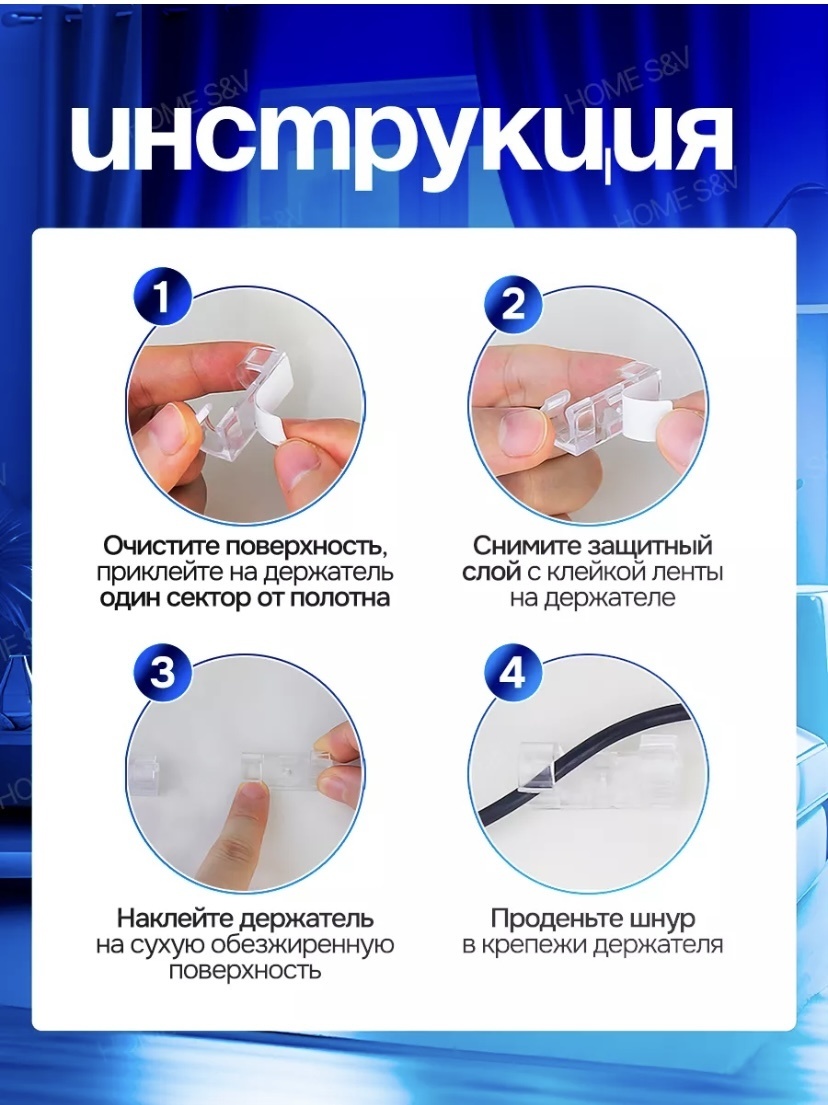 инструкция

1

Очистите поверхность, приклейте на держатель один сектор от полотна

2

Снимите защитный слой с клейкой ленты на держателе

3

Наклейте держатель на сухую обезжиренную поверхность

4

Проденьте шнур в крепежи держателя

HOME S&V