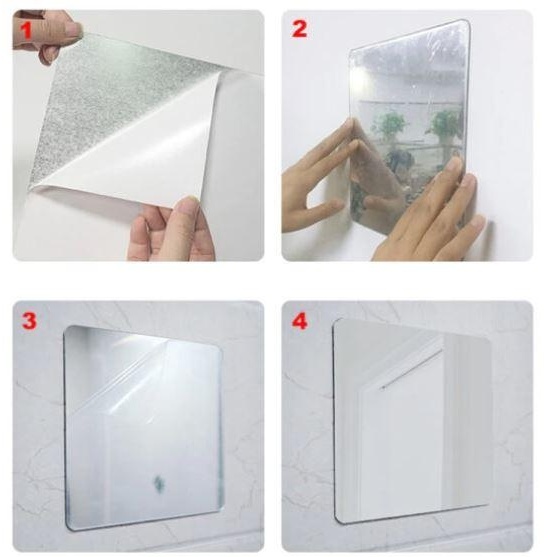 1

2

3

4