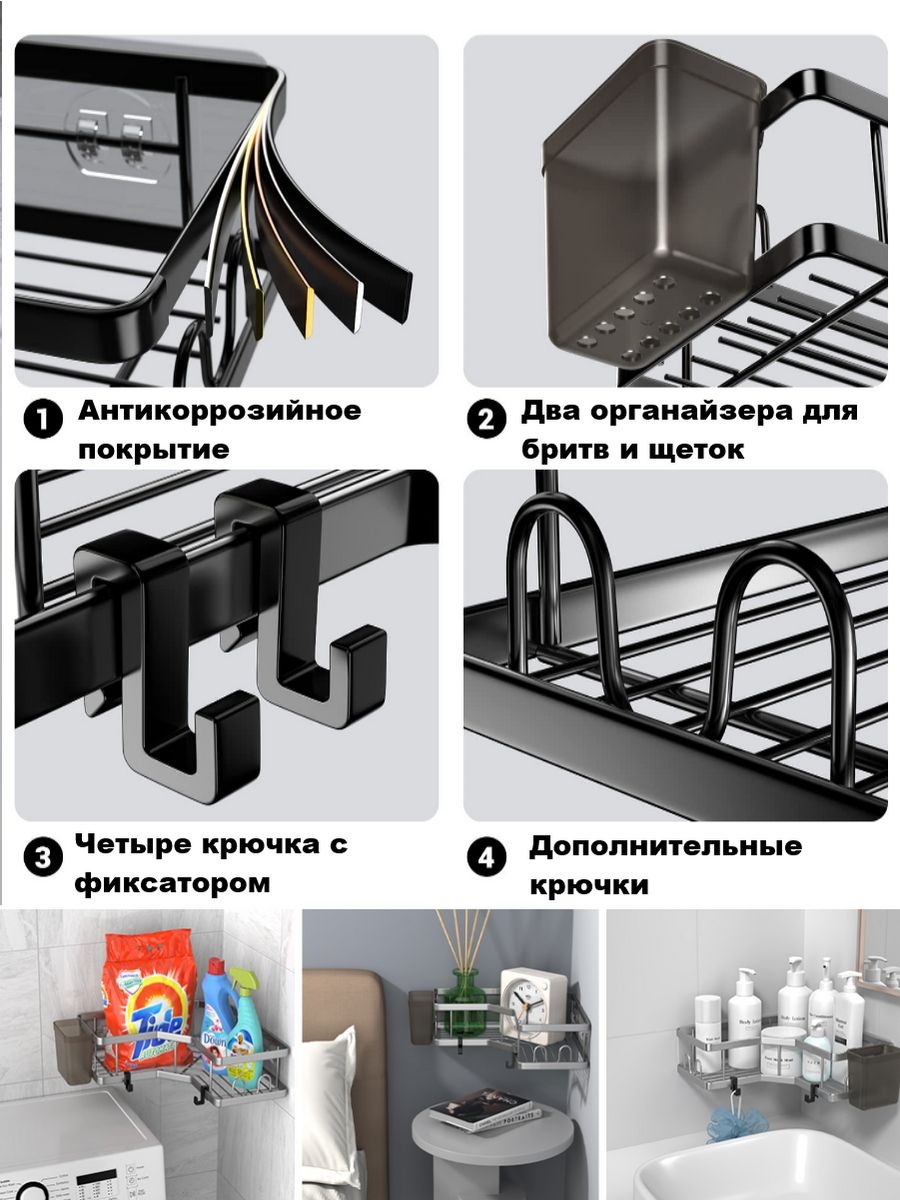 1 Антикоррозийное покрытие

2 Два органайзера для бритв и щеток

3 Четыре крючка с фиксатором

4 Дополнительные крючки

Tide

Downy

Body Lotion