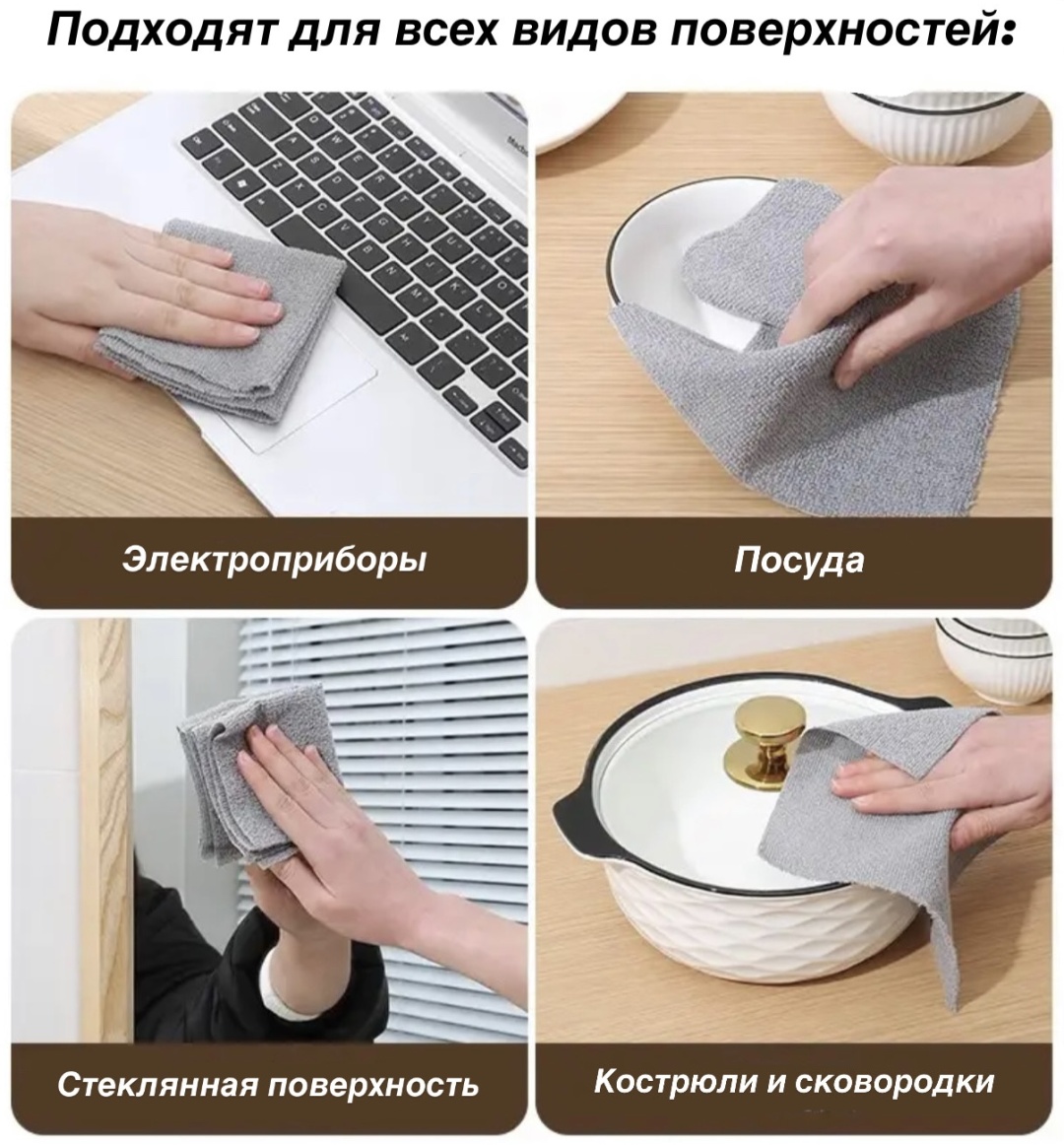 Подходят для всех видов поверхностей:

Электроприборы

Посуда

Стеклянная поверхность

Кострюли и сковородки