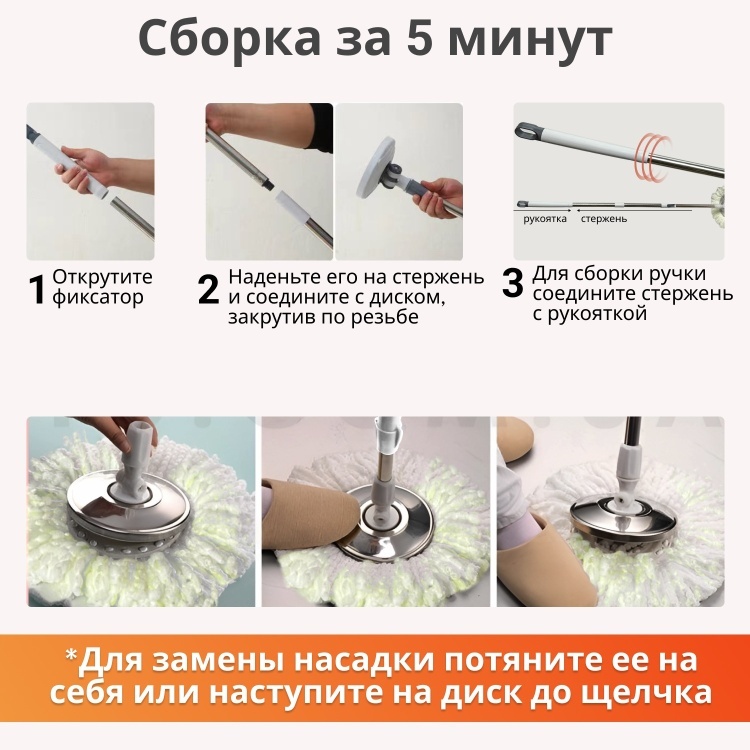 Сборка за 5 минут

рукоятка стержень

1 Открутите фиксатор

2 Наденьте его на стержень и соедините с диском, закрутив по резьбе

3 Для сборки ручки соедините стержень с рукояткой

*Для замены насадки потяните ее на себя или наступите на диск до щелчка