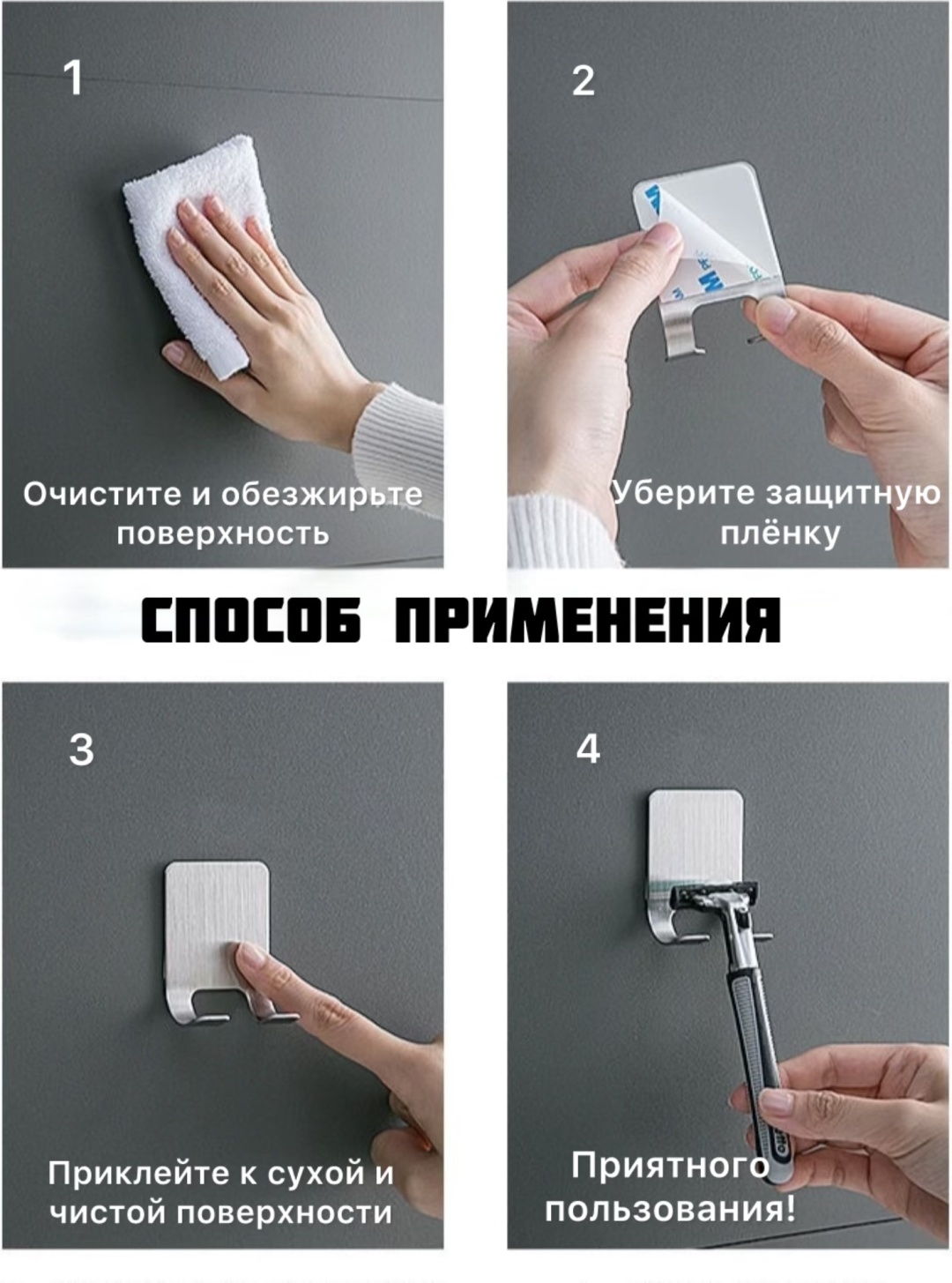 1

Очистите и обезжирьте поверхность

2

Уберите защитную плёнку

СПОСОБ ПРИМЕНЕНИЯ

3

Приклейте к сухой и чистой поверхности

4

Приятного пользования!