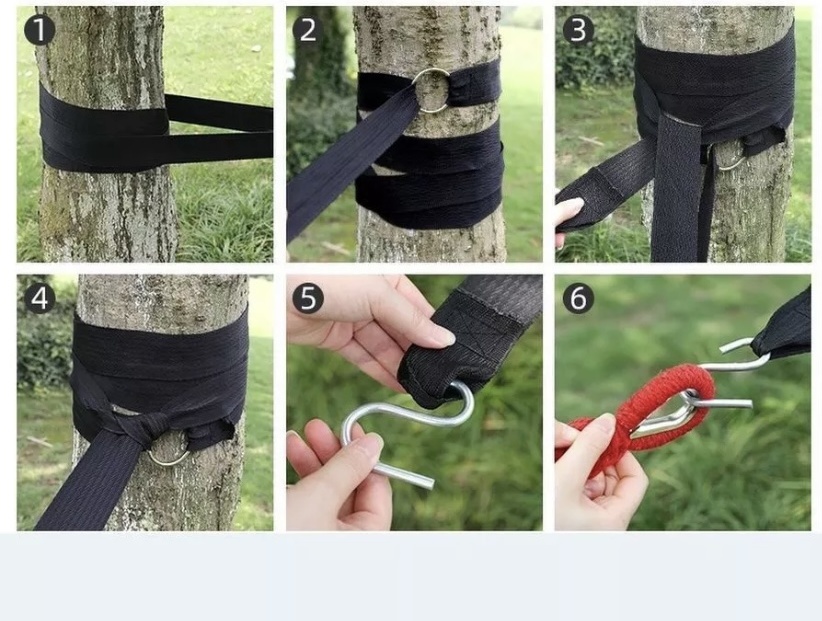 1
2
3
4
5
6