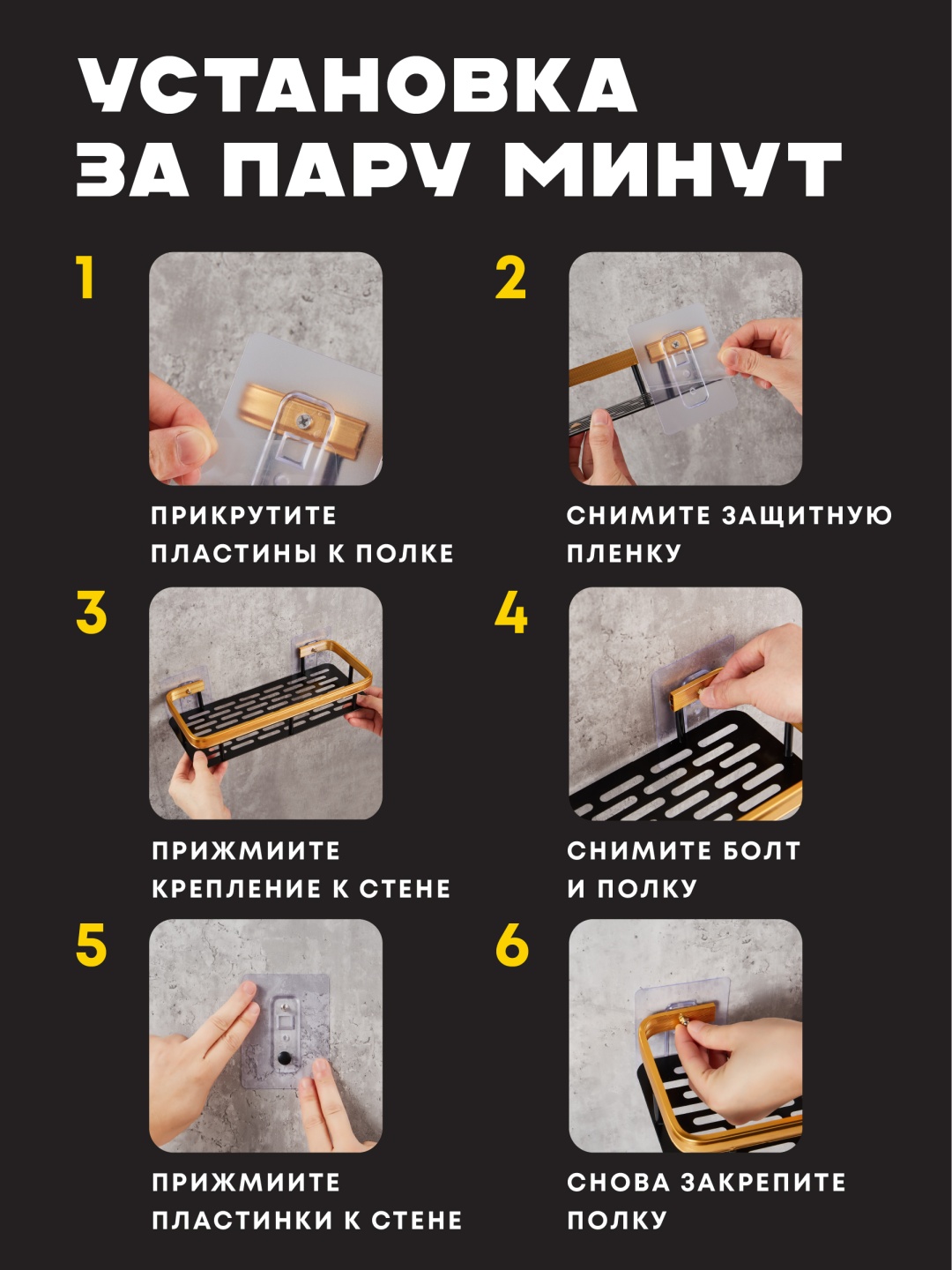 УСТАНОВКА ЗА ПАРУ МИНУТ

1

ПРИКРУТИТЕ ПЛАСТИНЫ К ПОЛКЕ

2

СНИМИТЕ ЗАЩИТНУЮ ПЛЕНКУ

3

ПРИЖМИИТЕ КРЕПЛЕНИЕ К СТЕНЕ

4

СНИМИТЕ БОЛТ И ПОЛКУ

5

ПРИЖМИИТЕ ПЛАСТИНКИ К СТЕНЕ

6

СНОВА ЗАКРЕПИТЕ ПОЛКУ