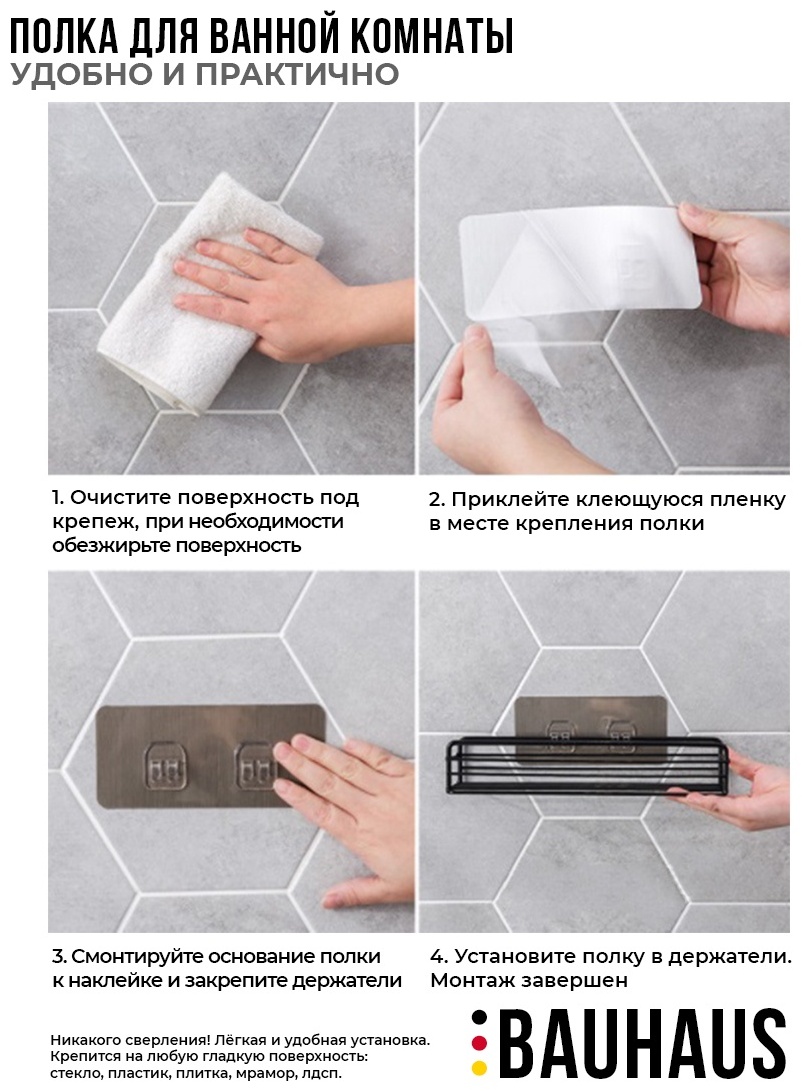 ПОЛКА ДЛЯ ВАННОЙ КОМНАТЫ
УДОБНО И ПРАКТИЧНО

1. Очистите поверхность под крепеж, при необходимости обезжирьте поверхность

2. Приклейте клеющуюся пленку в месте крепления полки

3. Смонтируйте основание полки к наклейке и закрепите держатели

4. Установите полку в держатели. Монтаж завершен

Никакого сверления! Лёгкая и удобная установка. Крепится на любую гладкую поверхность: стекло, пластик, плитка, мрамор, лдсп.

BAUHAUS