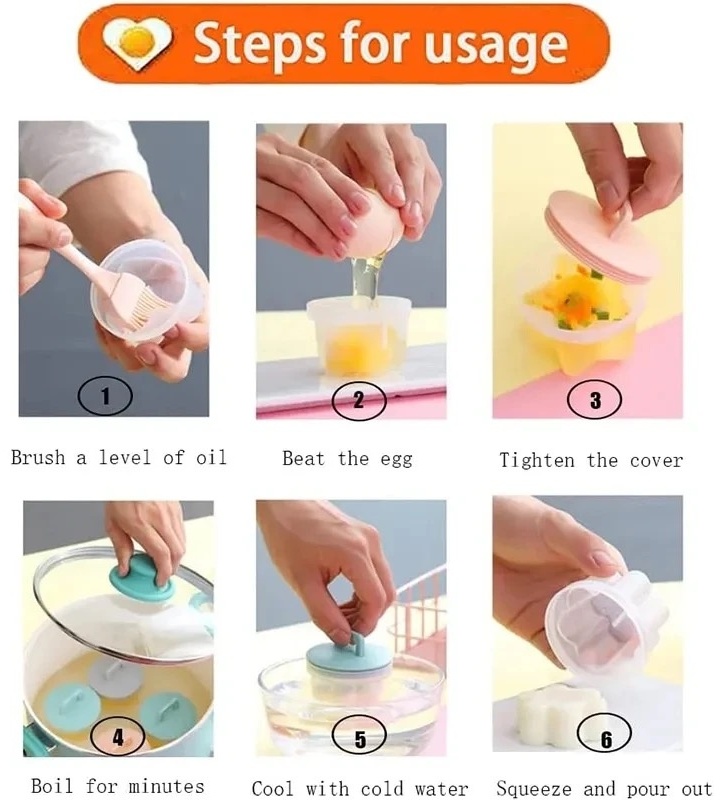 Steps for usage

1

Brush a level of oil

2

Beat the egg

3

Tighten the cover

4

Boil for minutes

5

Cool with cold water

6

Squeeze and pour out