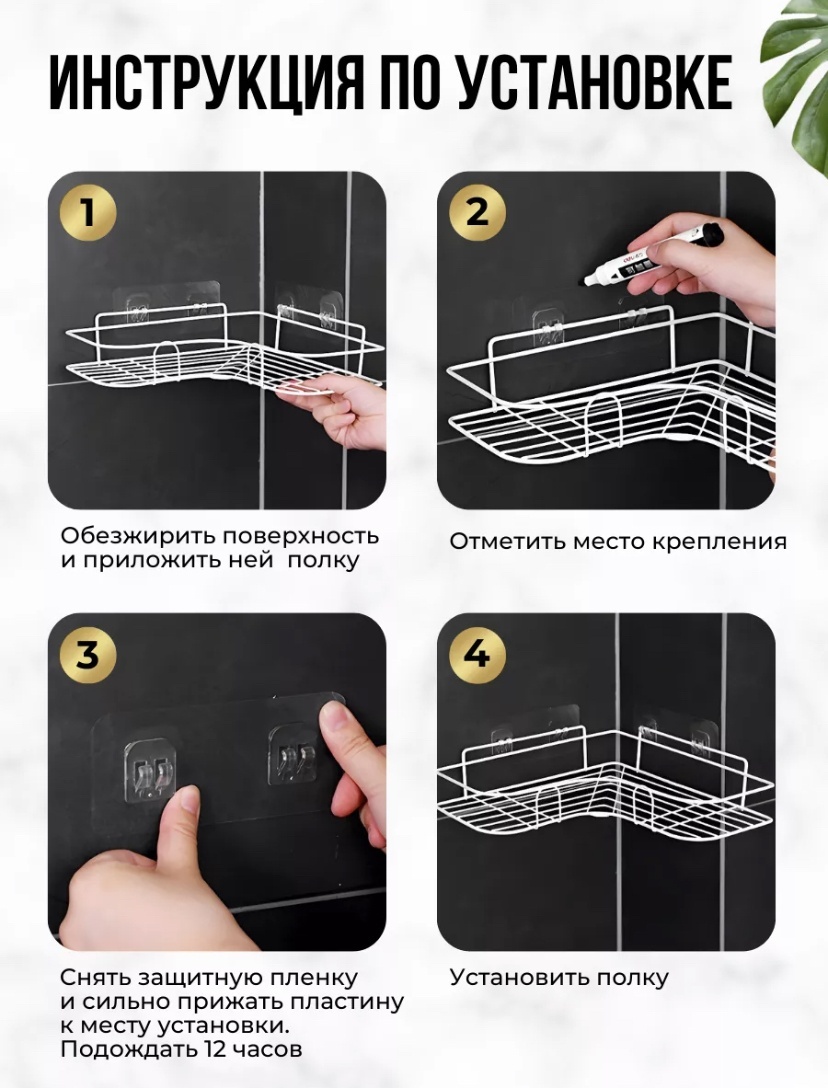 ИНСТРУКЦИЯ ПО УСТАНОВКЕ

1

Обезжирить поверхность и приложить ней полку

2

Отметить место крепления

3

Снять защитную пленку и сильно прижать пластину к месту установки. Подождать 12 часов

4

Установить полку