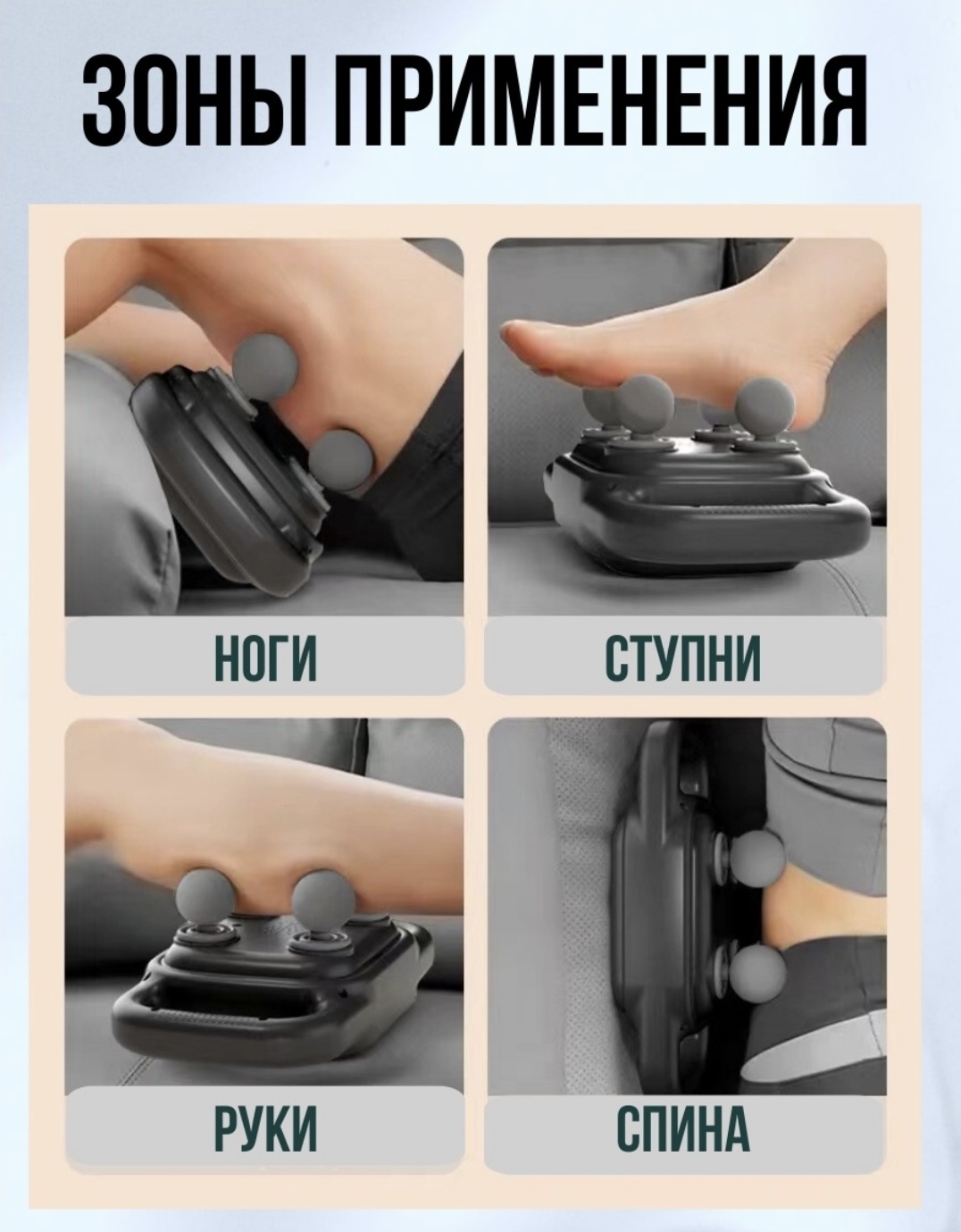 ЗОНЫ ПРИМЕНЕНИЯ

НОГИ

СТУПНИ

РУКИ

СПИНА