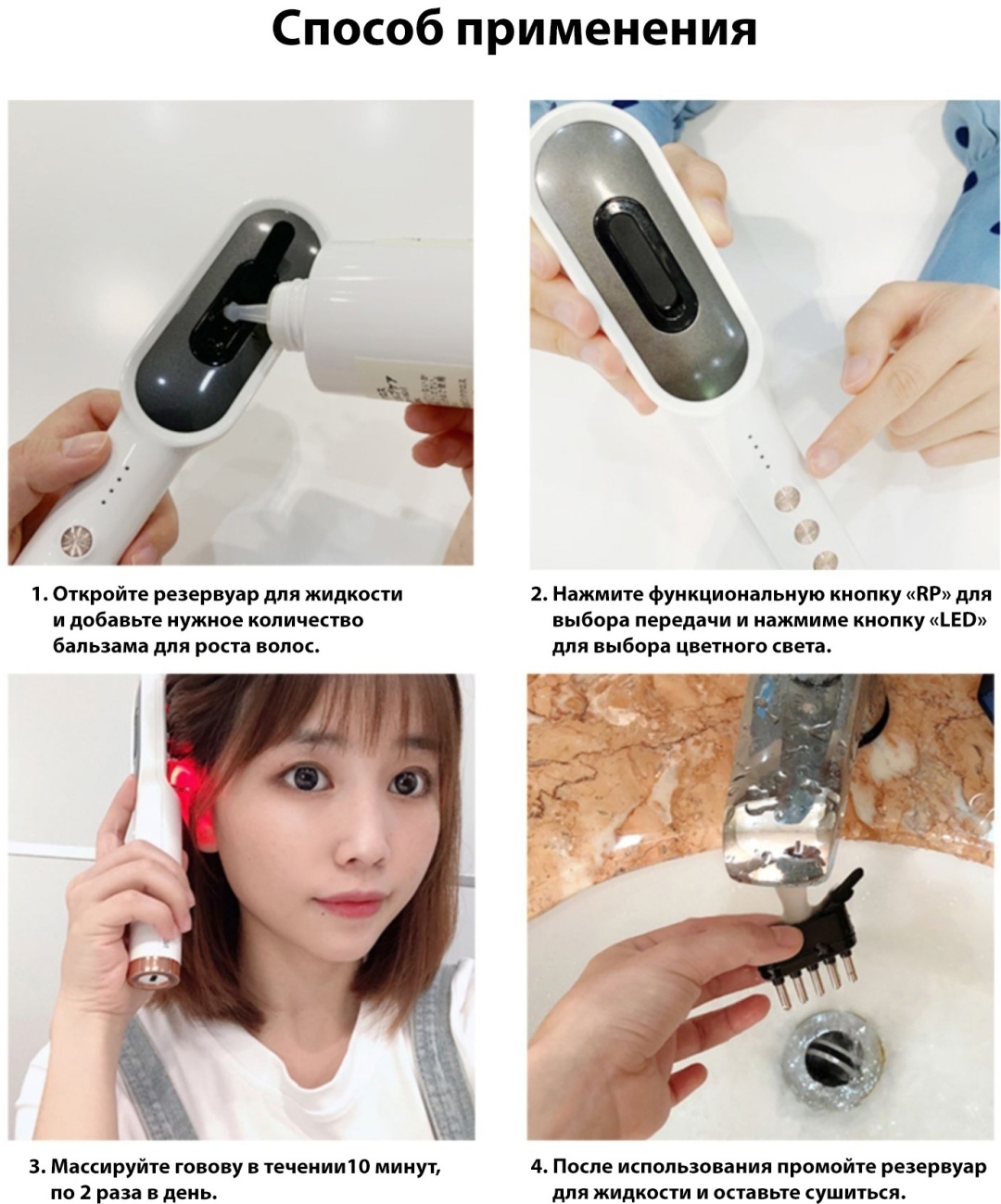 Способ применения

1. Откройте резервуар для жидкости и добавьте нужное количество бальзама для роста волос.

2. Нажмите функциональную кнопку «RP» для выбора передачи и нажмиме кнопку «LED» для выбора цветного света.

3. Массируйте говову в течении10 минут, по 2 раза в день.

4. После использования промойте резервуар для жидкости и оставьте сушиться.