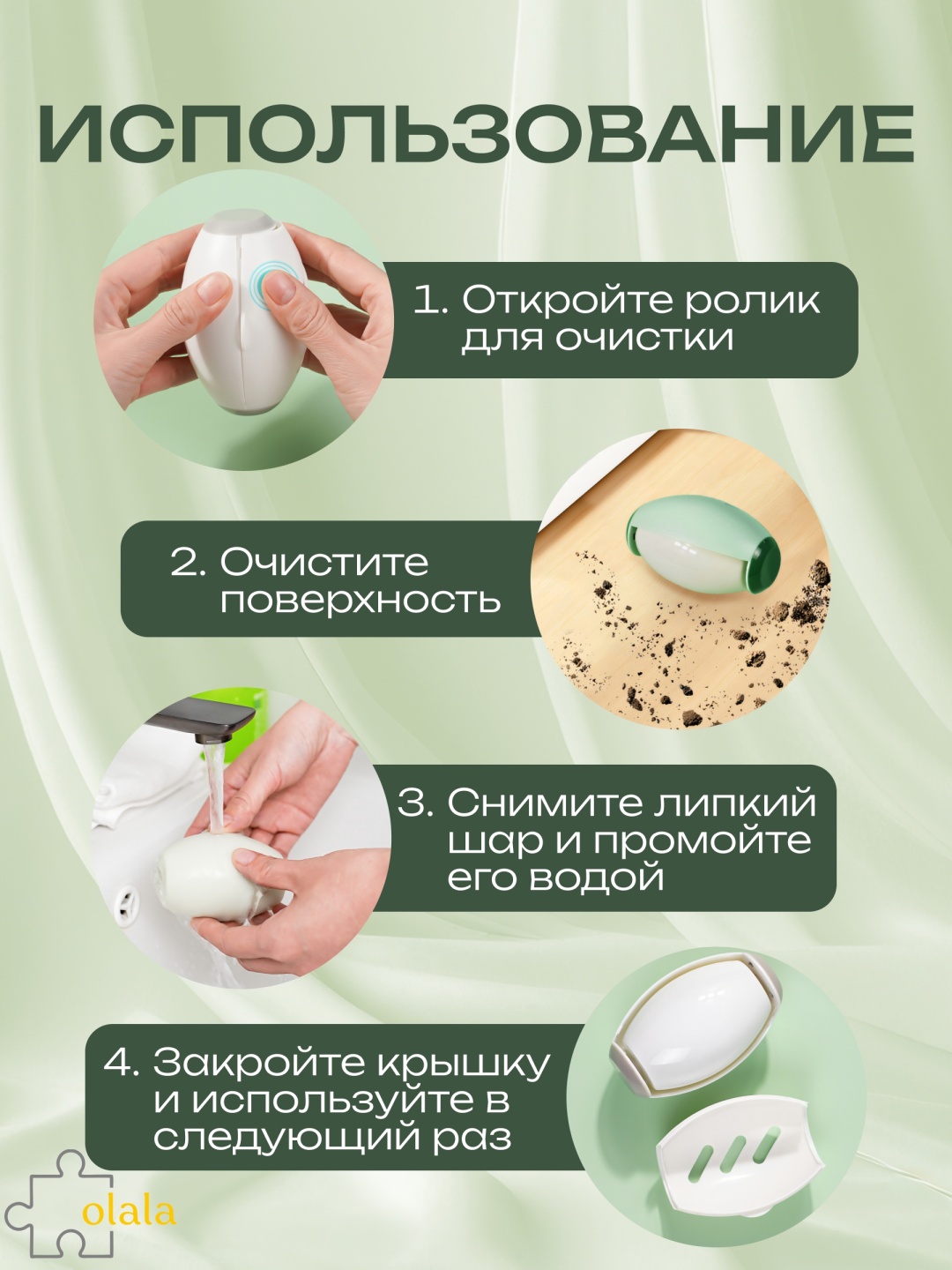 ИСПОЛЬЗОВАНИЕ

1. Откройте ролик для очистки

2. Очистите поверхность

3. Снимите липкий шар и промойте его водой

4. Закройте крышку и используйте в следующий раз

olala