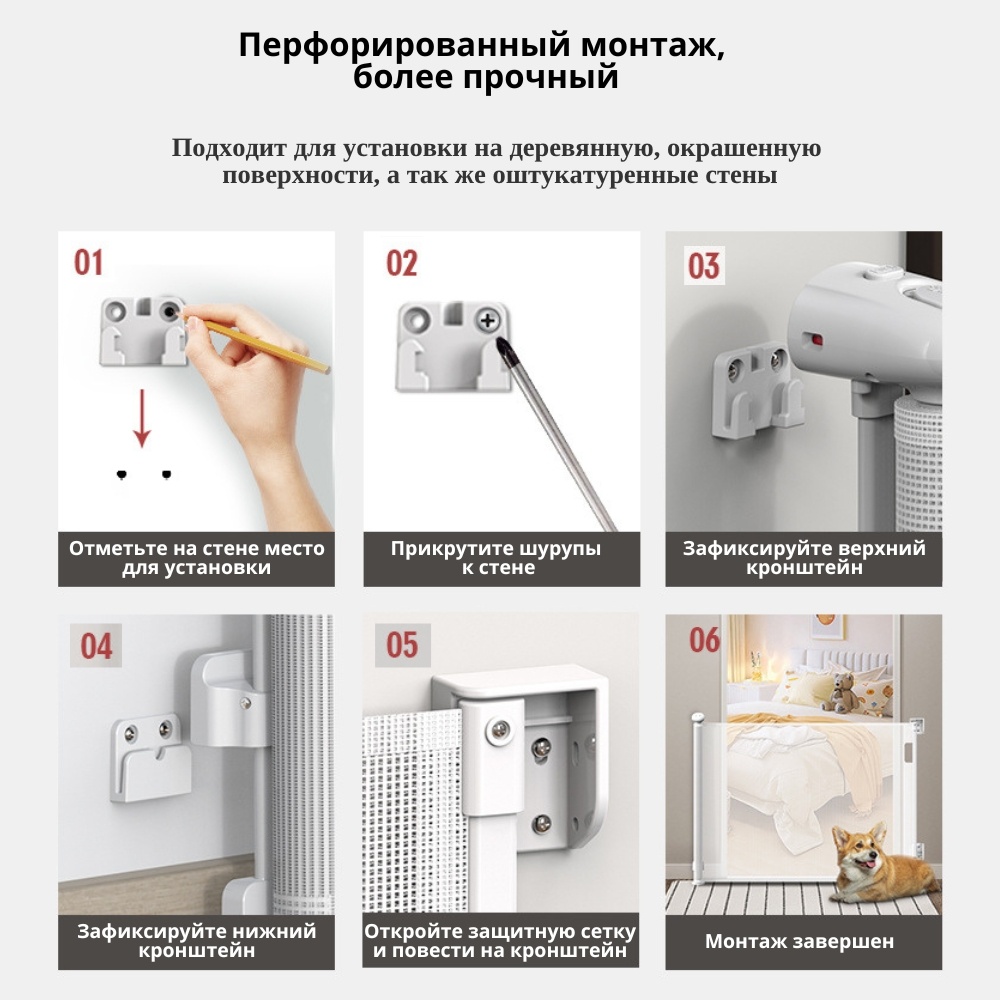 Перфорированный монтаж,
более прочный

Подходит для установки на деревянную, окрашенную поверхности, а так же оштукатуренные стены

01

Отметьте на стене место для установки

02

Прикрутите шурупы к стене

03

Зафиксируйте верхний кронштейн

04

Зафиксируйте нижний кронштейн

05

Откройте защитную сетку и повести на кронштейн

06

Монтаж завершен