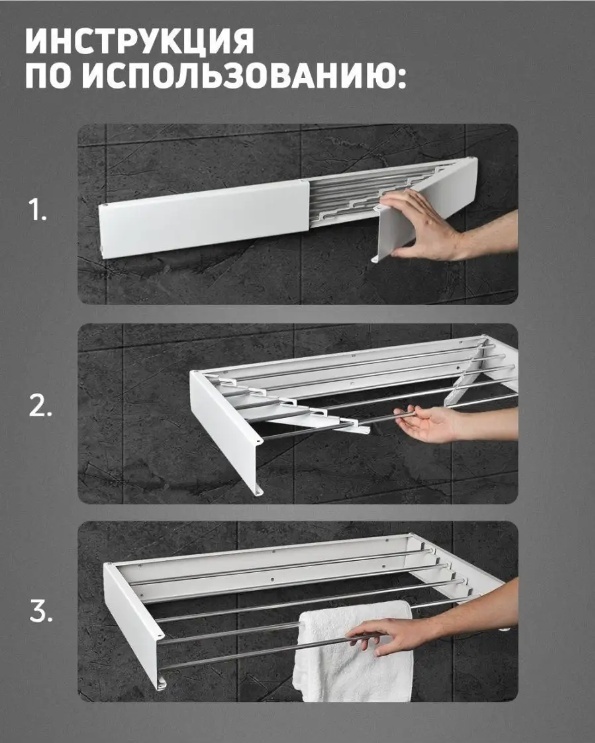 ИНСТРУКЦИЯ
ПО ИСПОЛЬЗОВАНИЮ:

1.

2.

3.