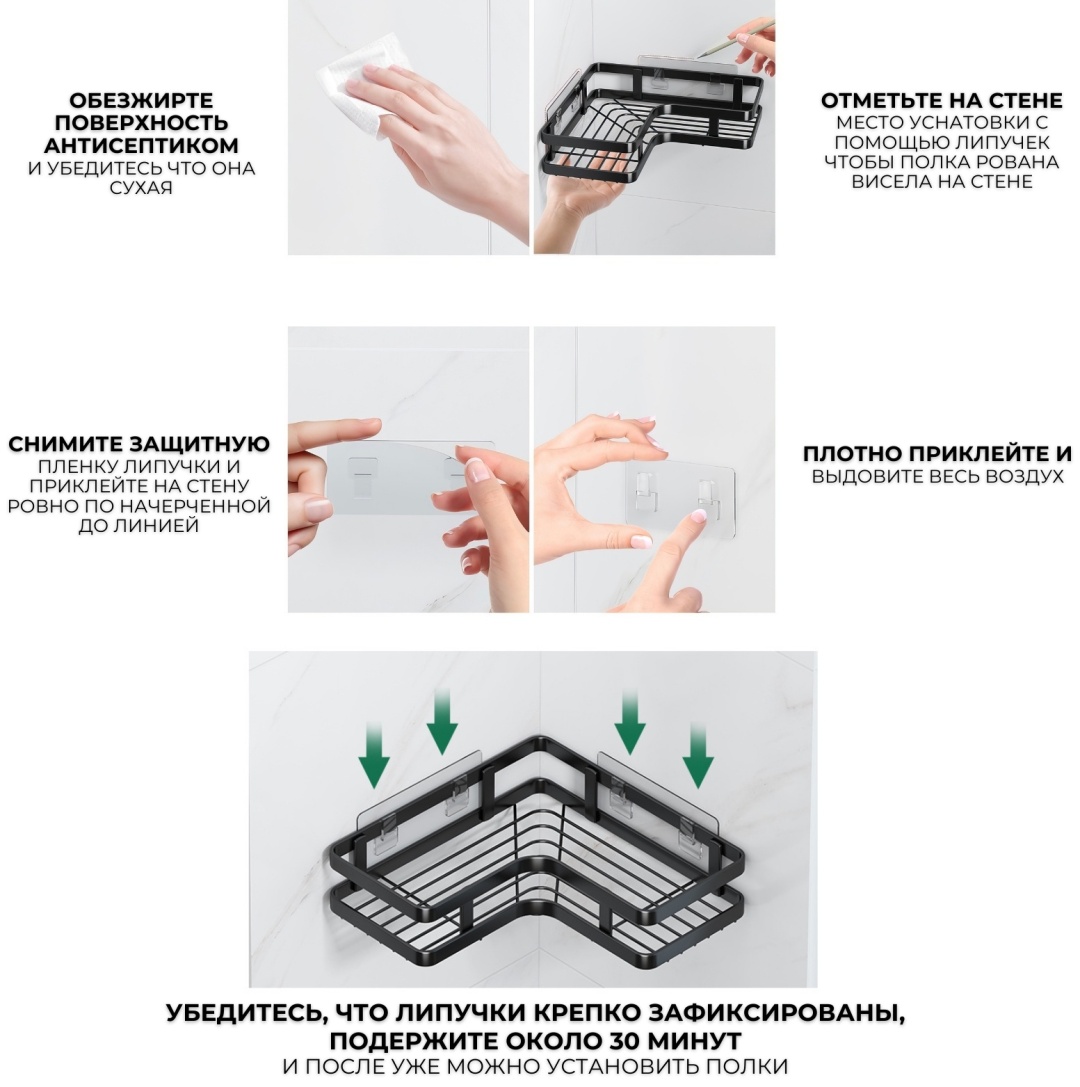 ОБЕЗЖИРТЕ ПОВЕРХНОСТЬ АНТИСЕПТИКОМ
И УБЕДИТЕСЬ ЧТО ОНА СУХАЯ

ОТМЕТЬТЕ НА СТЕНЕ
МЕСТО УСНАТОВКИ С ПОМОЩЬЮ ЛИПУЧЕК ЧТОБЫ ПОЛКА РОВАНА ВИСЕЛА НА СТЕНЕ

СНИМИТЕ ЗАЩИТНУЮ
ПЛЕНКУ ЛИПУЧКИ И ПРИКЛЕЙТЕ НА СТЕНУ РОВНО ПО НАЧЕРЧЕННОЙ ДО ЛИНИЕЙ

ПЛОТНО ПРИКЛЕЙТЕ И
ВЫДОВИТЕ ВЕСЬ ВОЗДУХ

УБЕДИТЕСЬ, ЧТО ЛИПУЧКИ КРЕПКО ЗАФИКСИРОВАНЫ, ПОДЕРЖИТЕ ОКОЛО 30 МИНУТ
И ПОСЛЕ УЖЕ МОЖНО УСТАНОВИТЬ ПОЛКИ