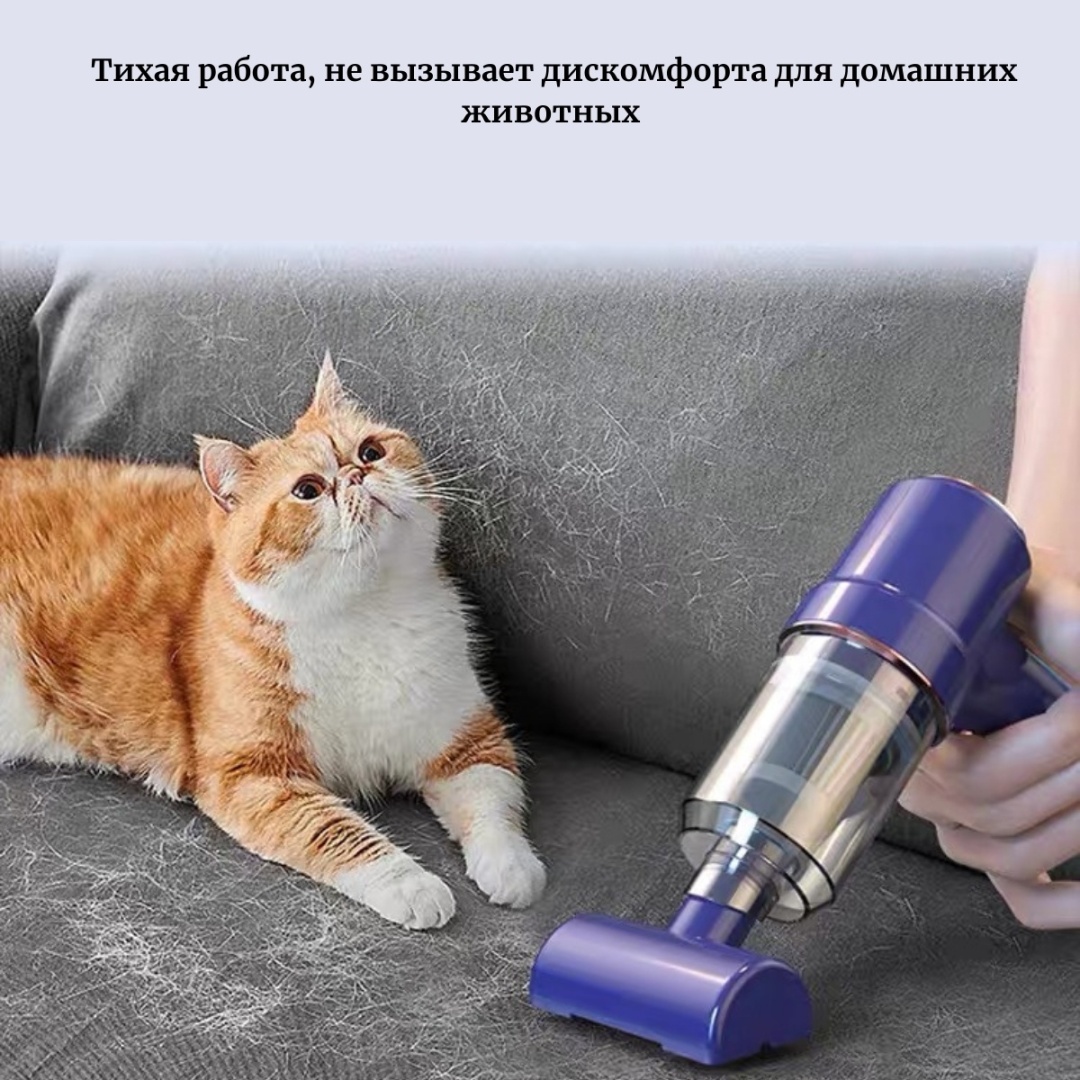 Тихая работа, не вызывает дискомфорта для домашних животных