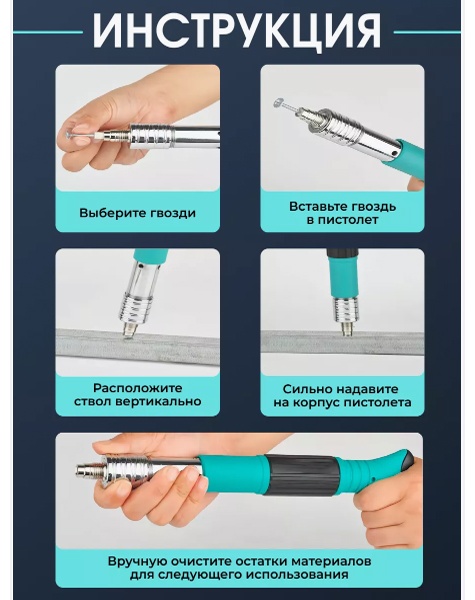 ИНСТРУКЦИЯ

Выберите гвозди

Вставьте гвоздь в пистолет

Расположите ствол вертикально

Сильно надавите на корпус пистолета

Вручную очистите остатки материалов для следующего использования