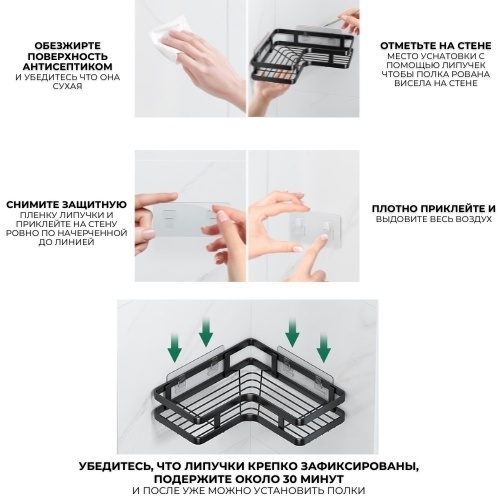 ОБЕЗЖИРТЕ ПОВЕРХНОСТЬ АНТИСЕПТИКОМ
И УБЕДИТЕСЬ ЧТО ОНА СУХАЯ

ОТМЕТЬТЕ НА СТЕНЕ
МЕСТО УСНАТОВКИ С ПОМОЩЬЮ ЛИПУЧЕК ЧТОБЫ ПОЛКА РОВАНА ВИСЕЛА НА СТЕНЕ

СНИМИТЕ ЗАЩИТНУЮ
ПЛЕНКУ ЛИПУЧКИ И ПРИКЛЕЙТЕ НА СТЕНУ РОВНО ПО НАЧЕРЧЕННОЙ ДО ЛИНИЕЙ

ПЛОТНО ПРИКЛЕЙТЕ И
ВЫДОВИТЕ ВЕСЬ ВОЗДУХ

УБЕДИТЕСЬ, ЧТО ЛИПУЧКИ КРЕПКО ЗАФИКСИРОВАНЫ, ПОДЕРЖИТЕ ОКОЛО 30 МИНУТ
И ПОСЛЕ УЖЕ МОЖНО УСТАНОВИТЬ ПОЛКИ