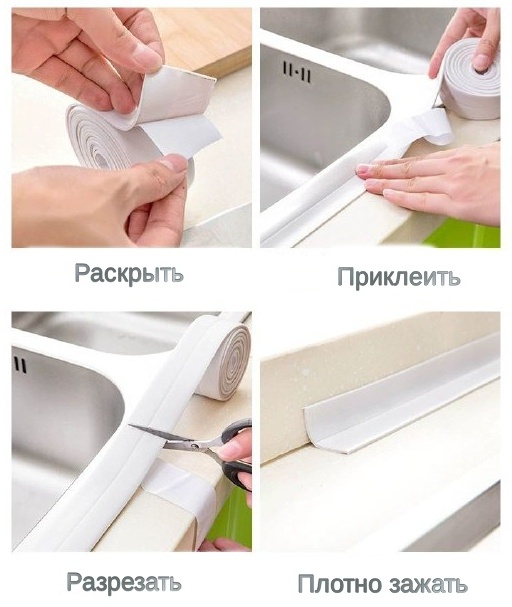 Раскрыть

Приклеить

Разрезать

Плотно зажать