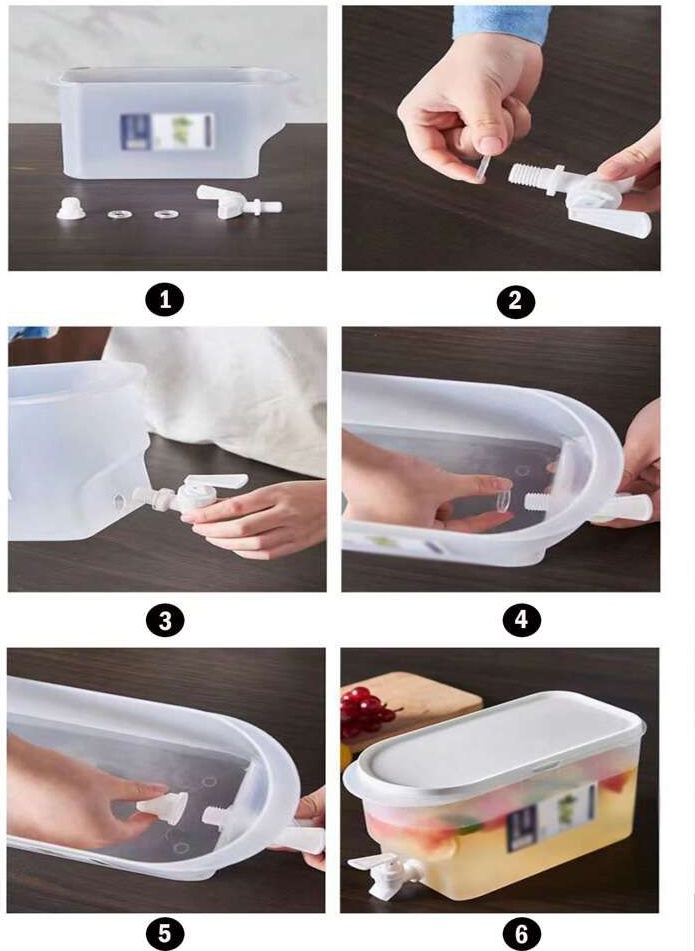 1

2

3

4

5

6