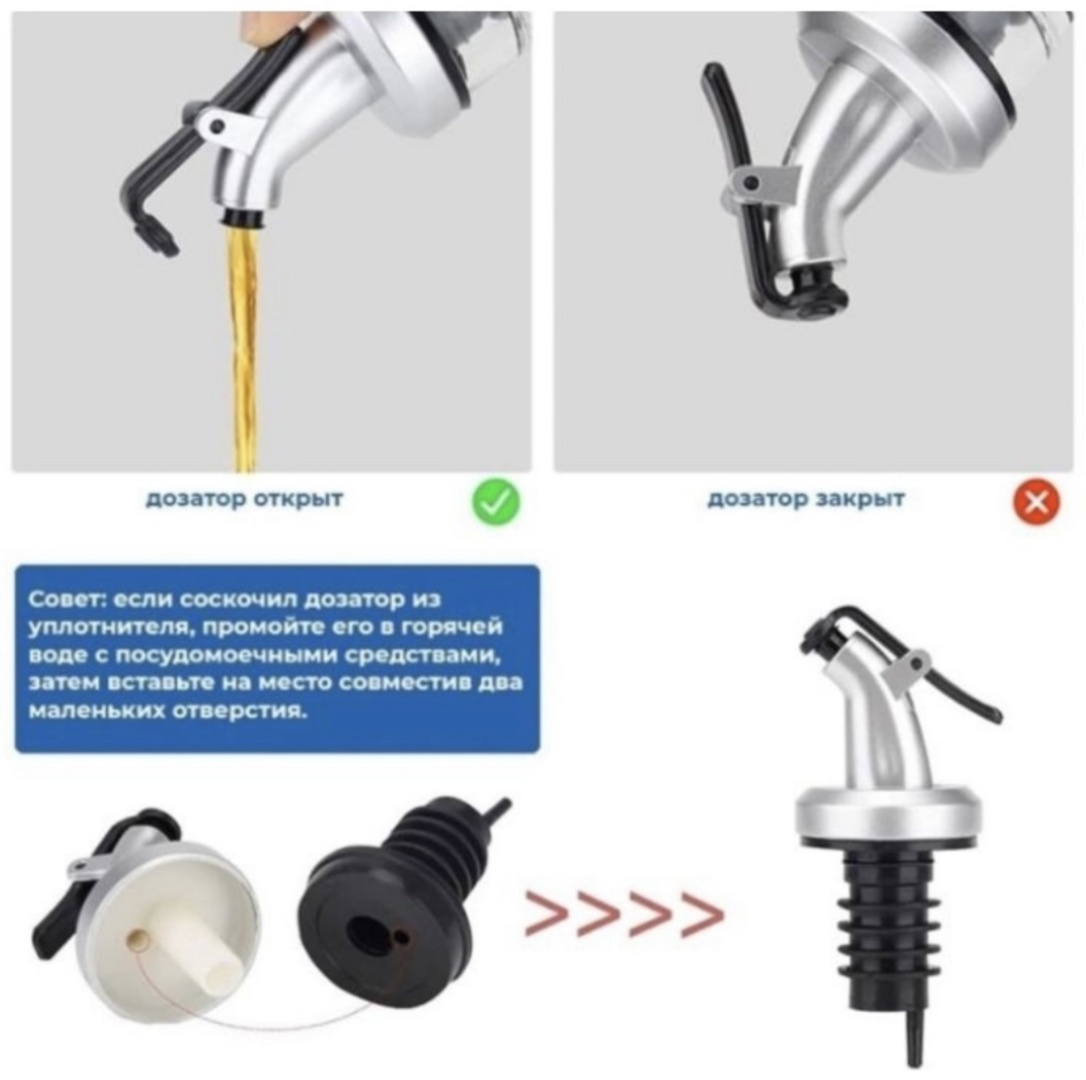 дозатор открыт

дозатор закрыт

Совет: если соскочил дозатор из уплотнителя, промойте его в горячей воде с посудомоечными средствами, затем вставьте на место совместив два маленьких отверстия.

>>>>