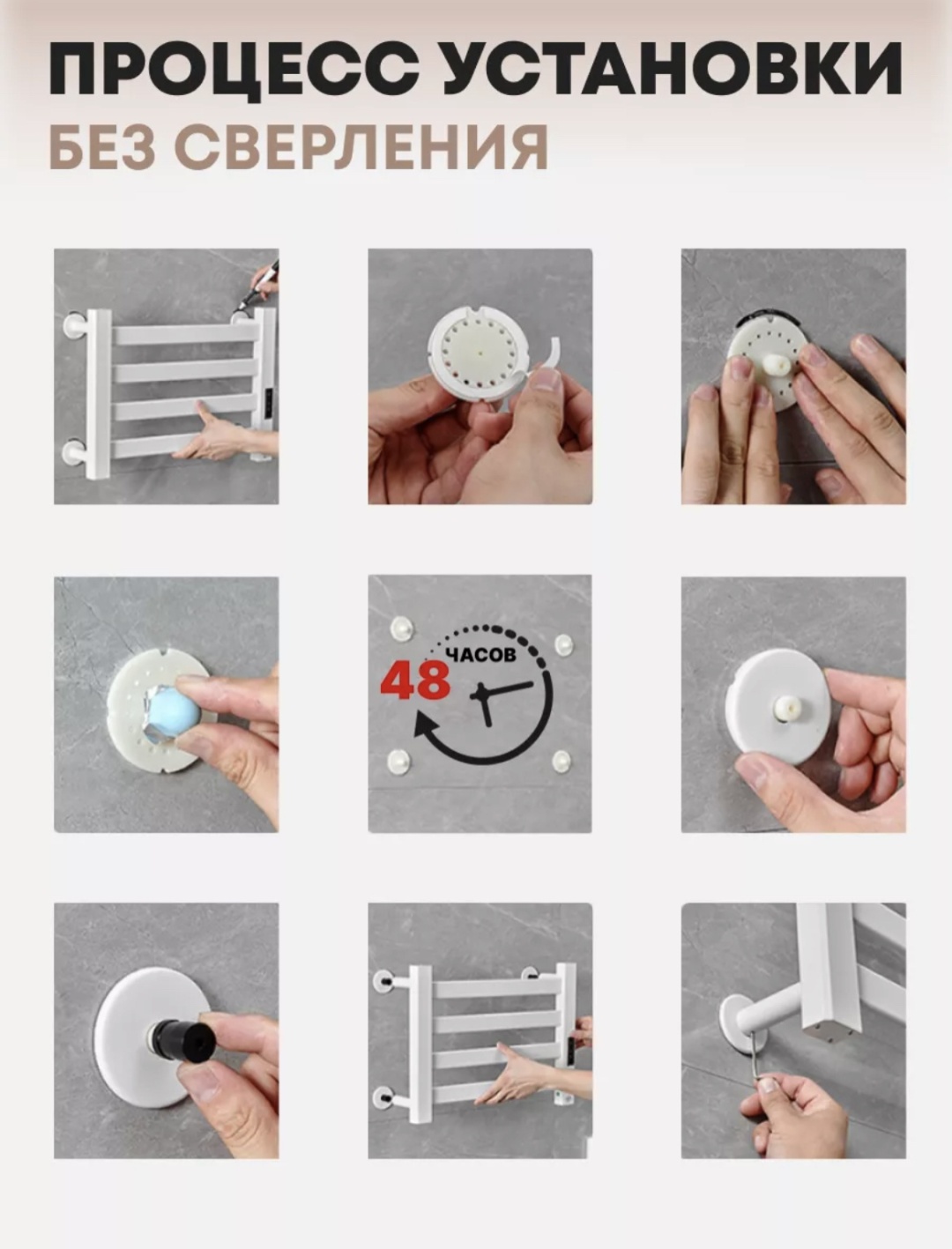 ПРОЦЕСС УСТАНОВКИ
БЕЗ СВЕРЛЕНИЯ

48 ЧАСОВ