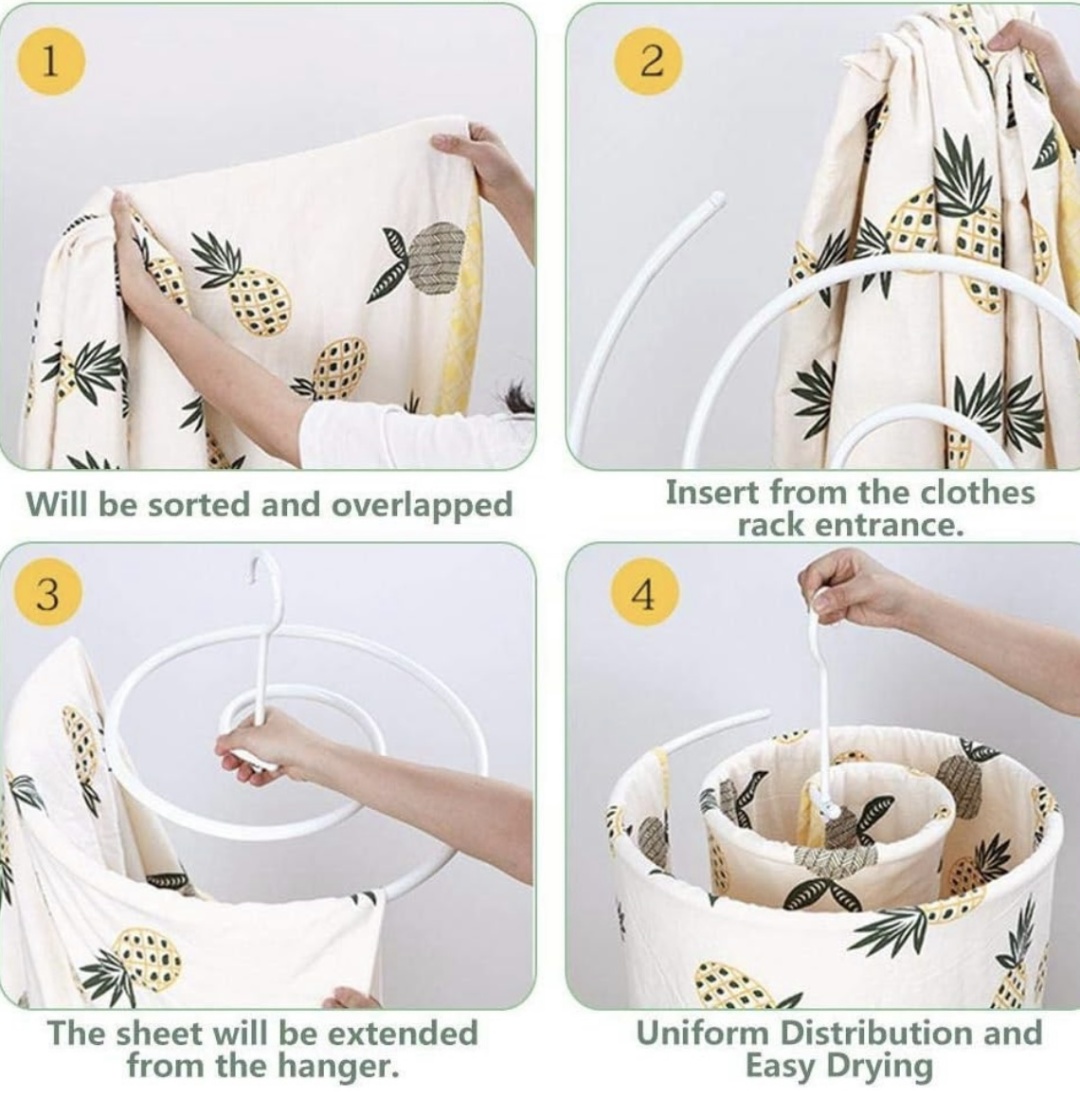 1

Will be sorted and overlapped

2

Insert from the clothes rack entrance.

3

The sheet will be extended from the hanger.

4

Uniform Distribution and Easy Drying